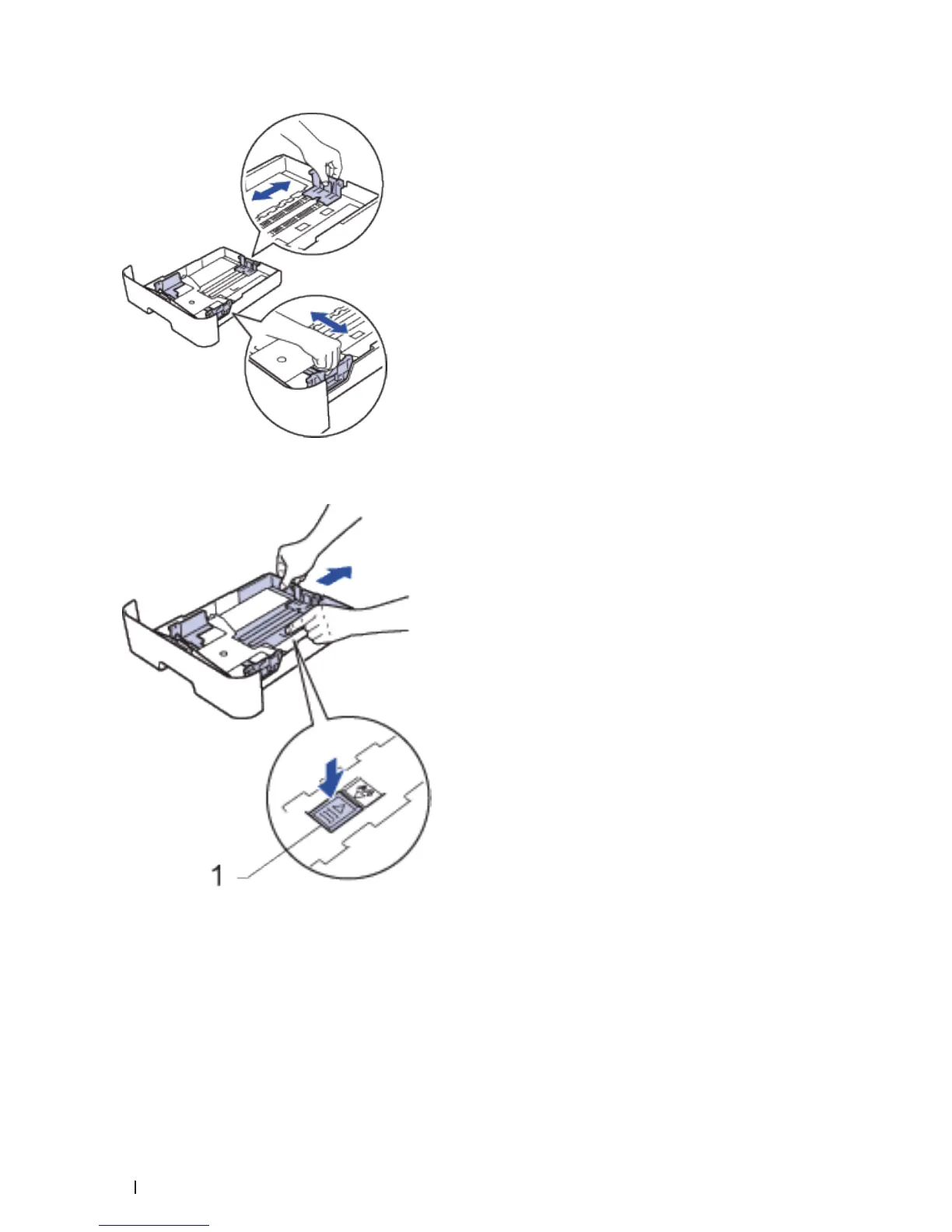 1