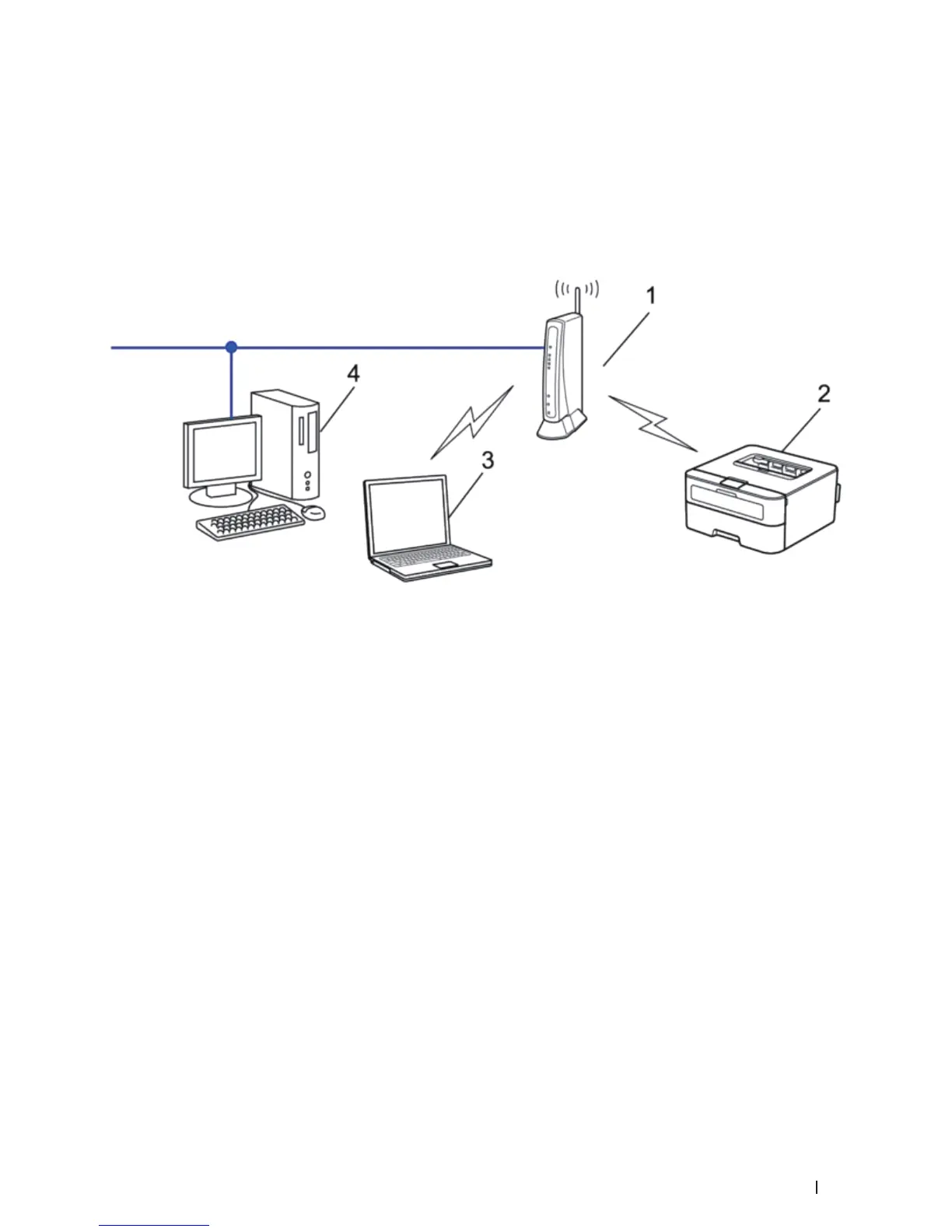 1

4

2

3