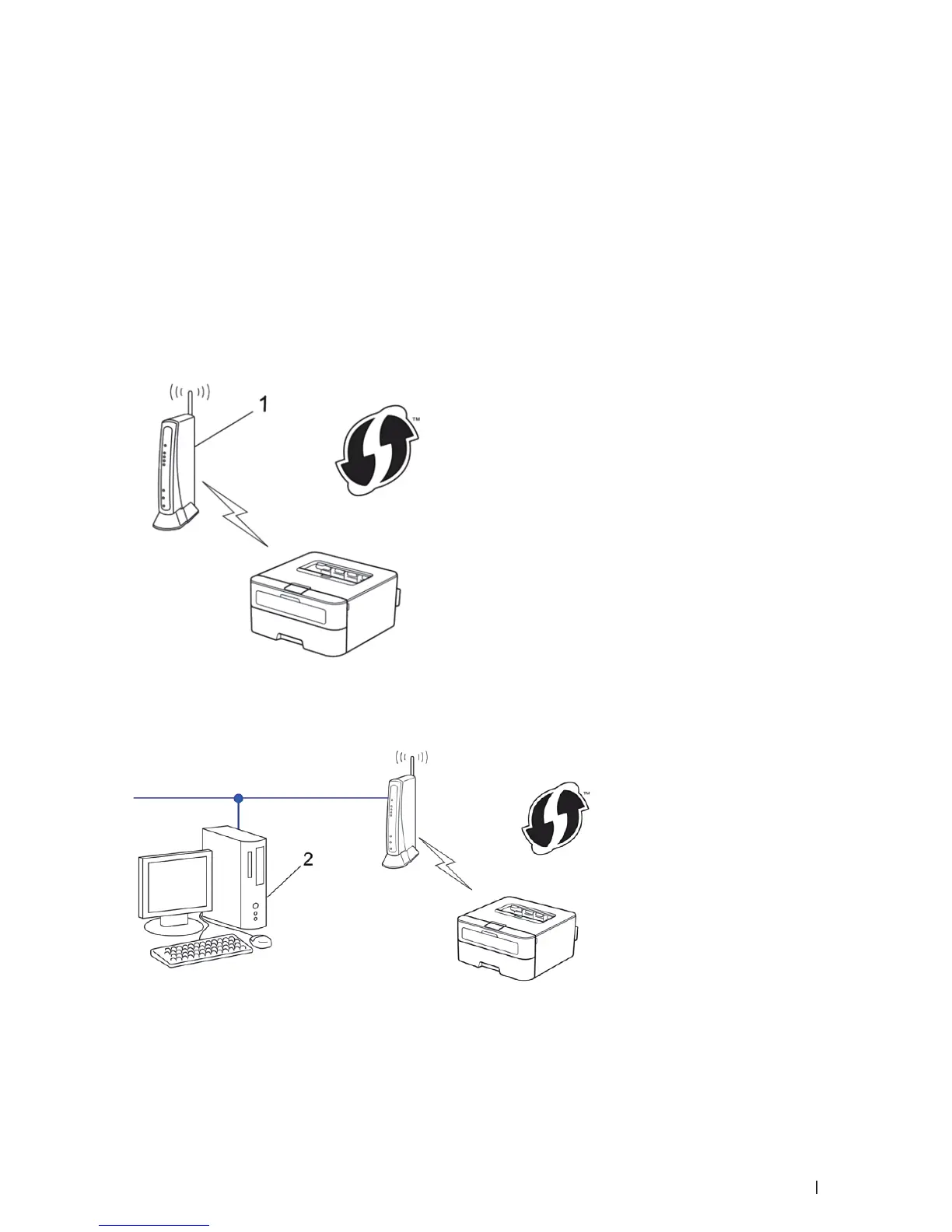 1

™

2

™