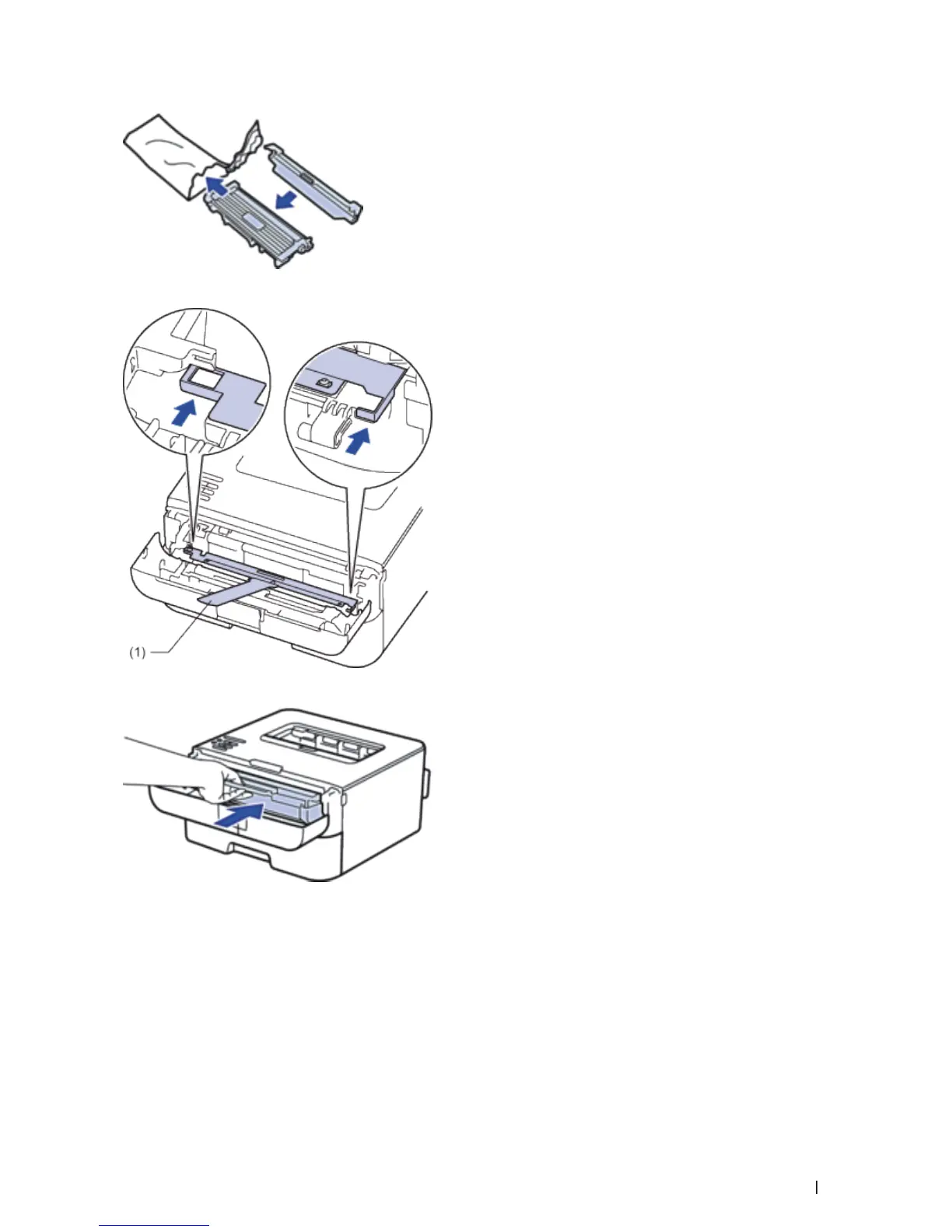 (1)