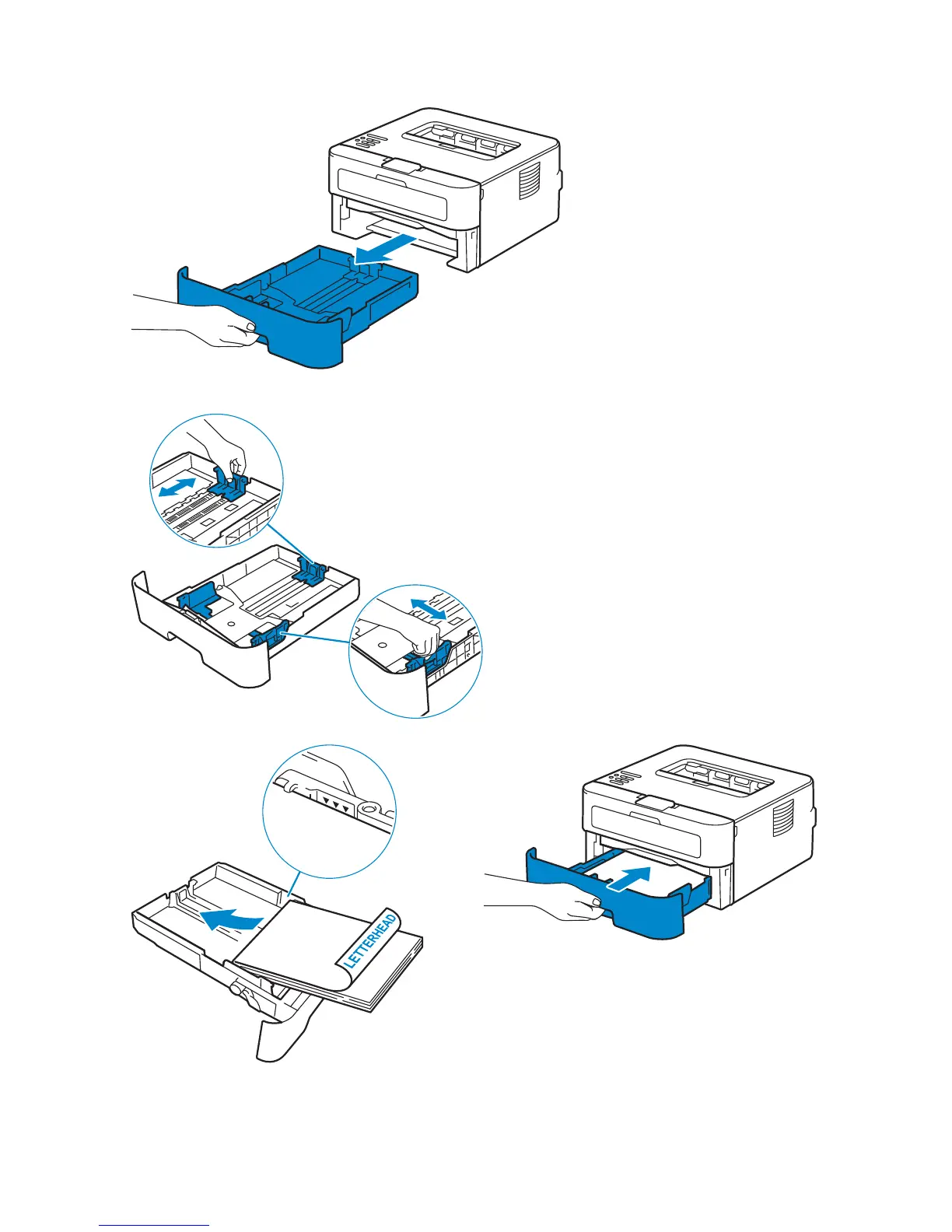 LETTERHEAD