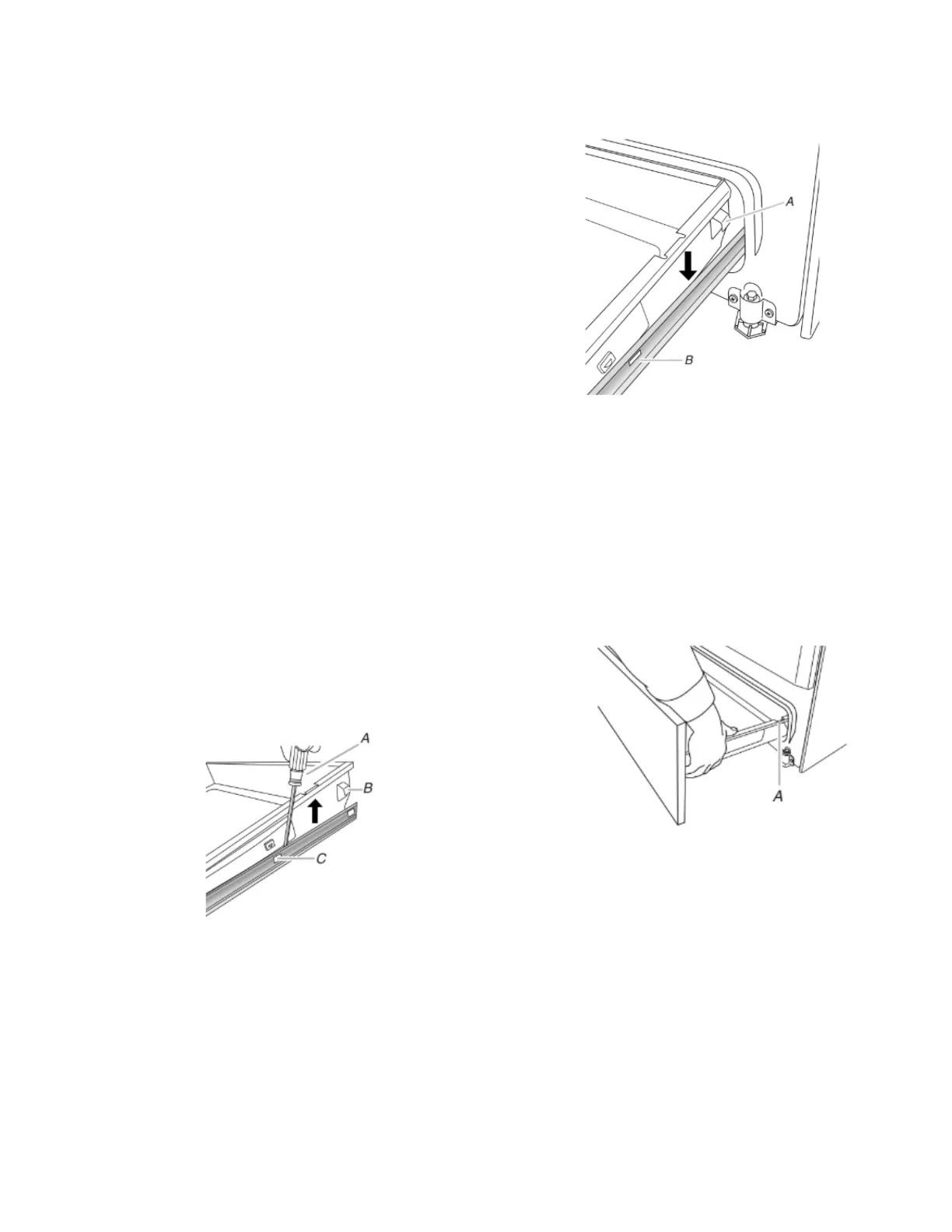 A

B

A

B

C

A