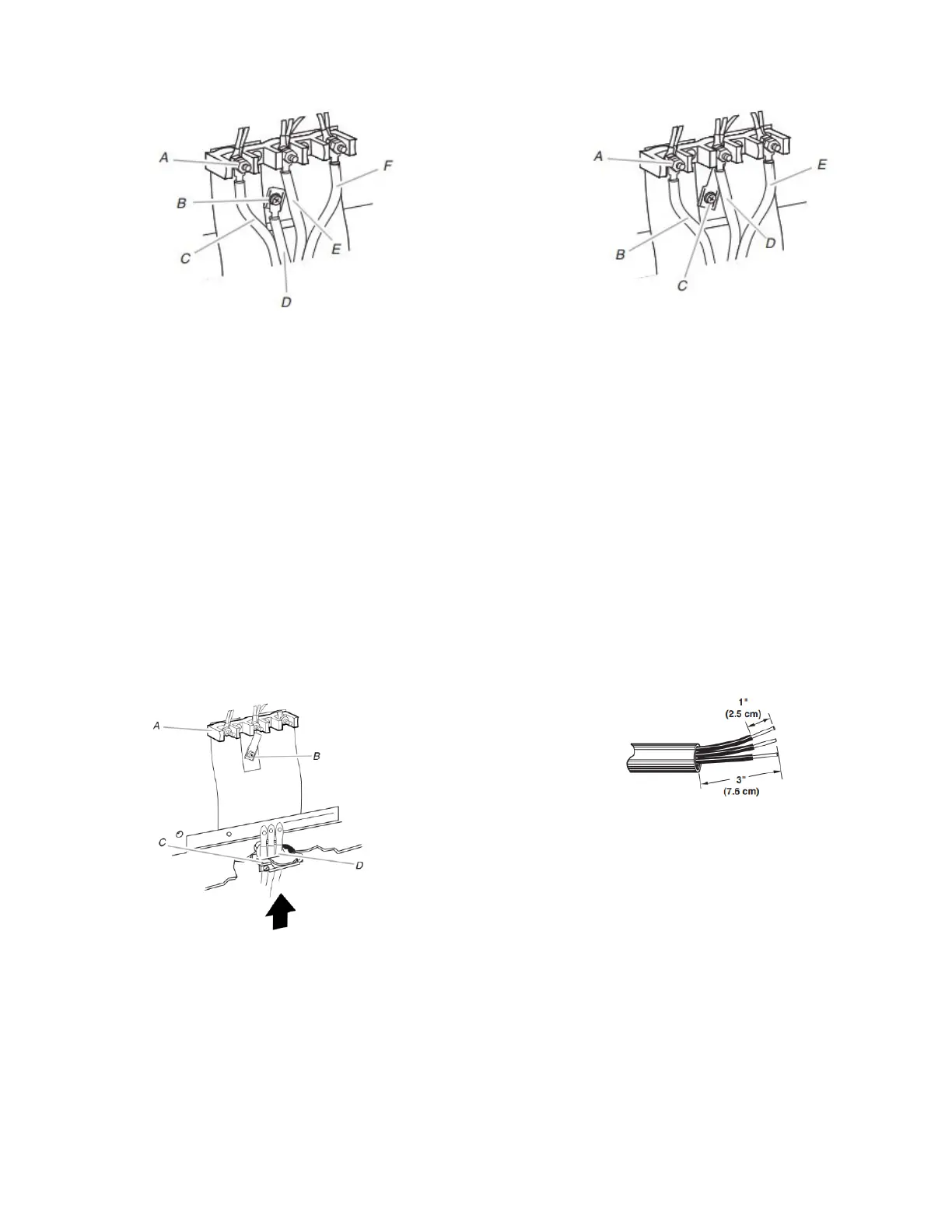 A
B
C
D
E
F

A
B
C
D
E

A
B
C
D

1"
(2.5 cm)
3"
(7.6 cm)