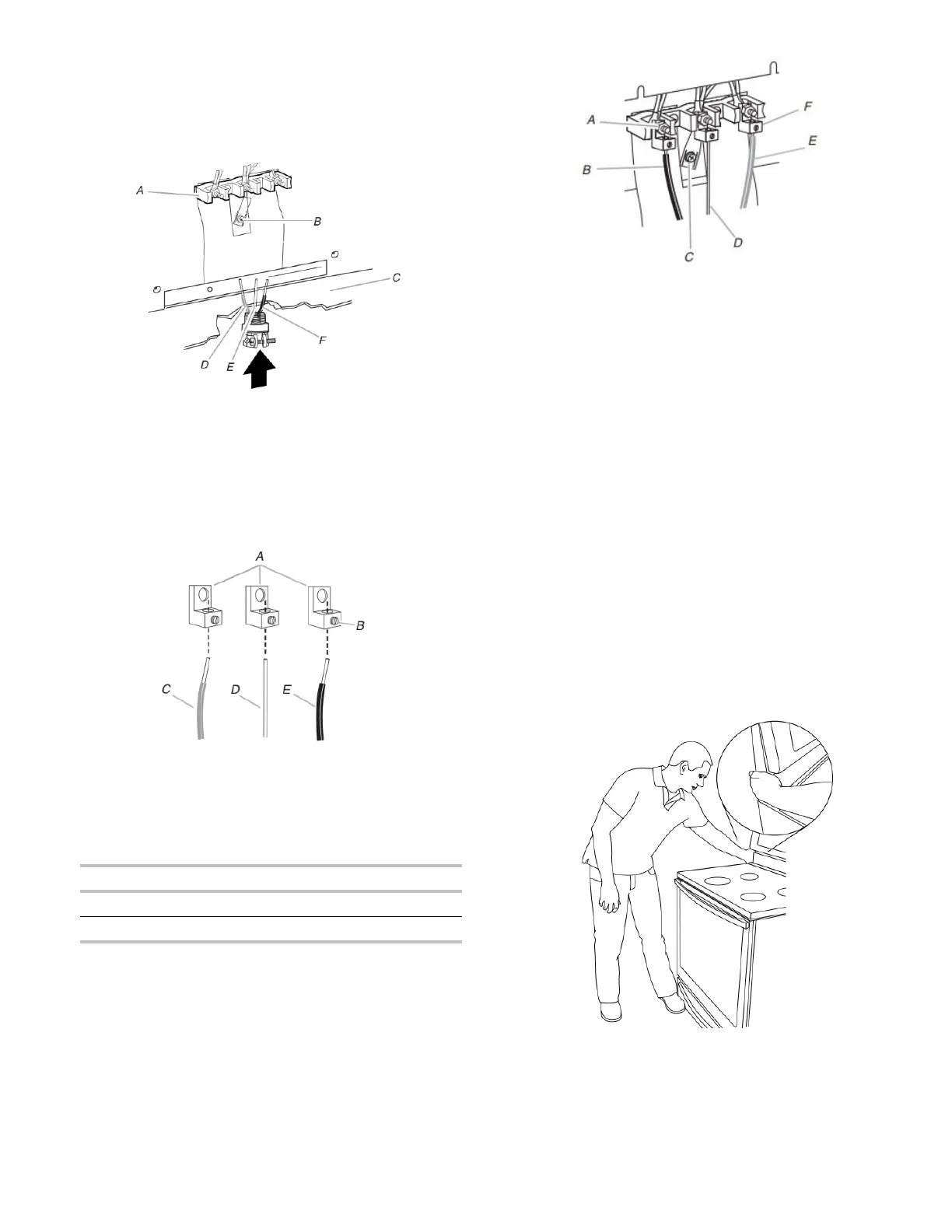 A
B
C
D
E
F

A
B
C
D
E

A
B
C
D
E
F