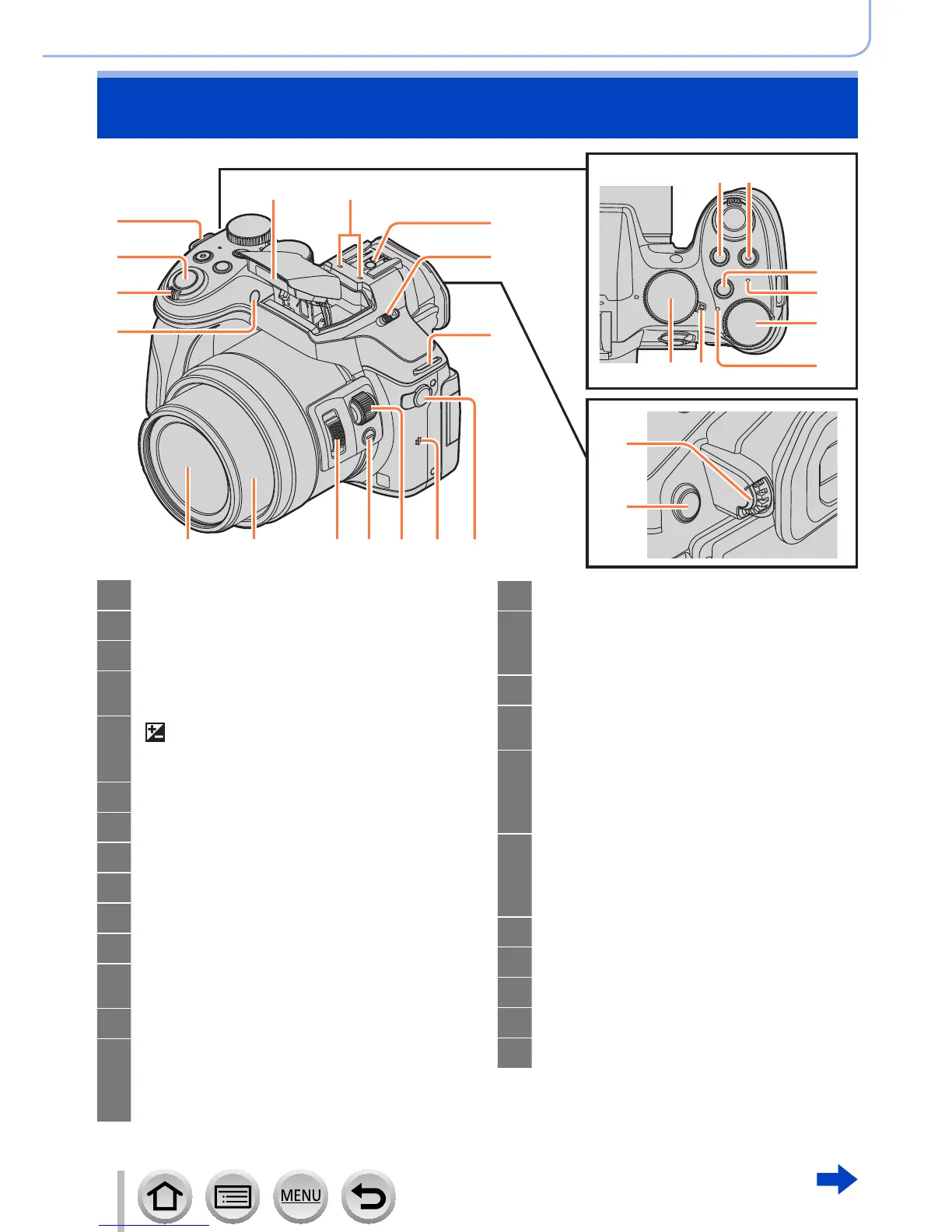 MENU