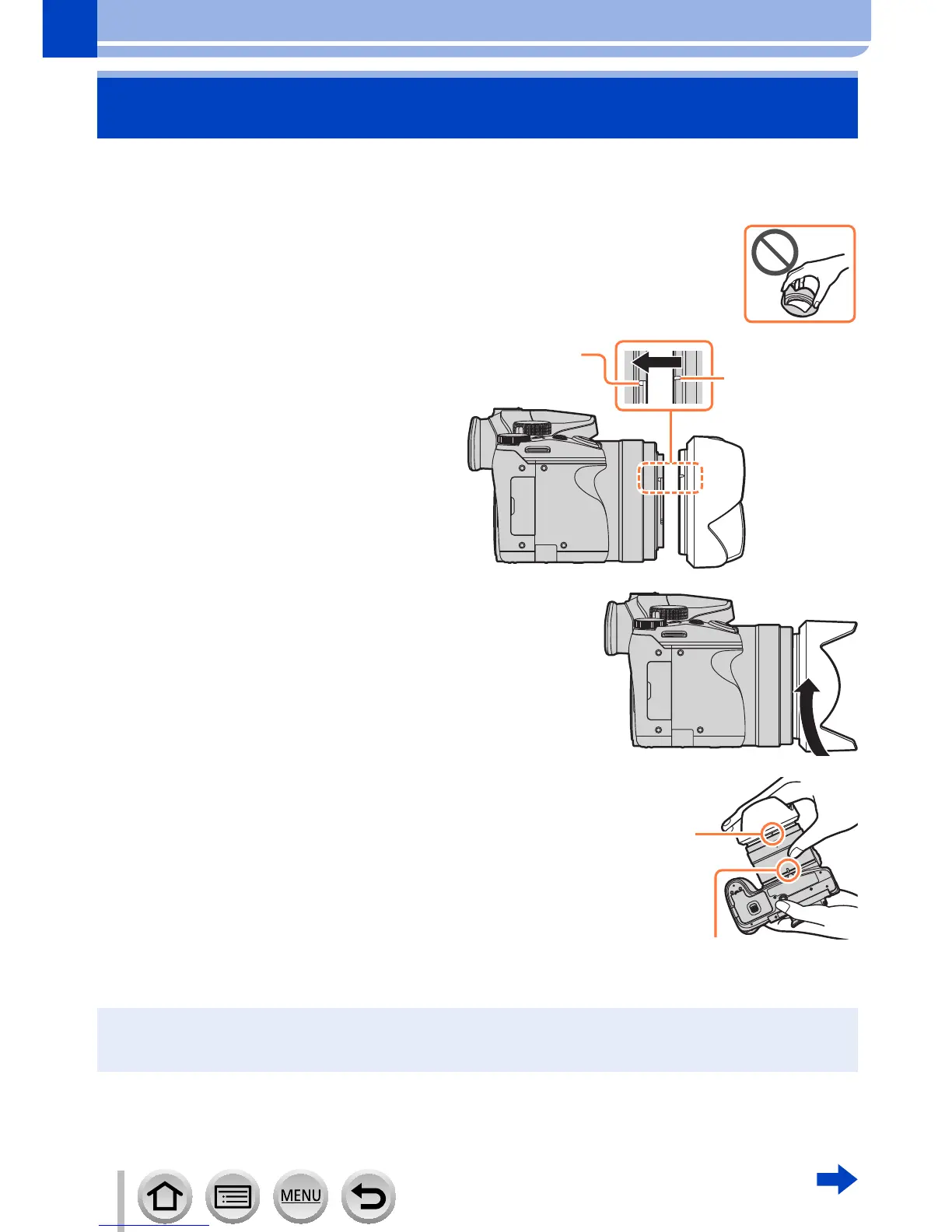 MENU