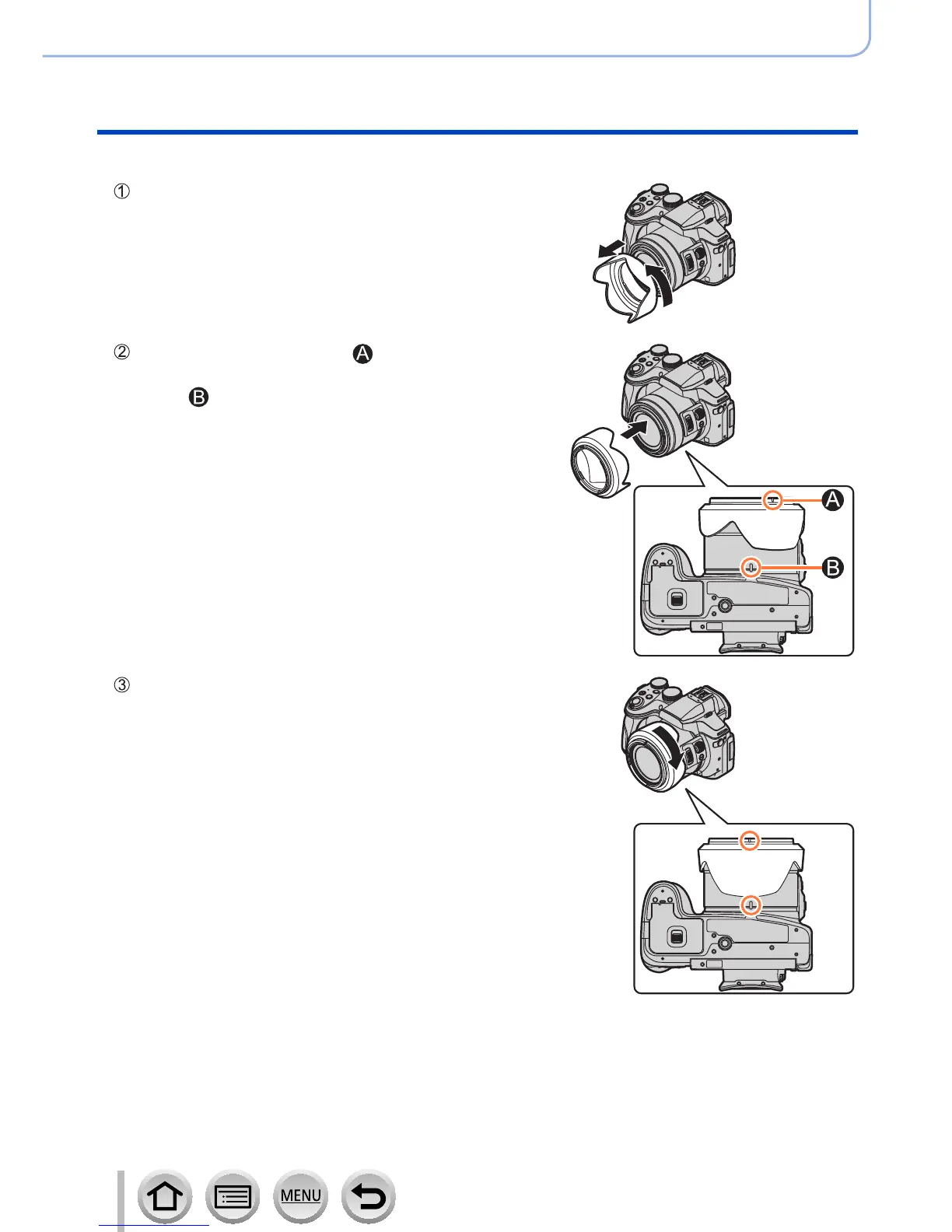 ①

② A

B

A

B

③

MENU