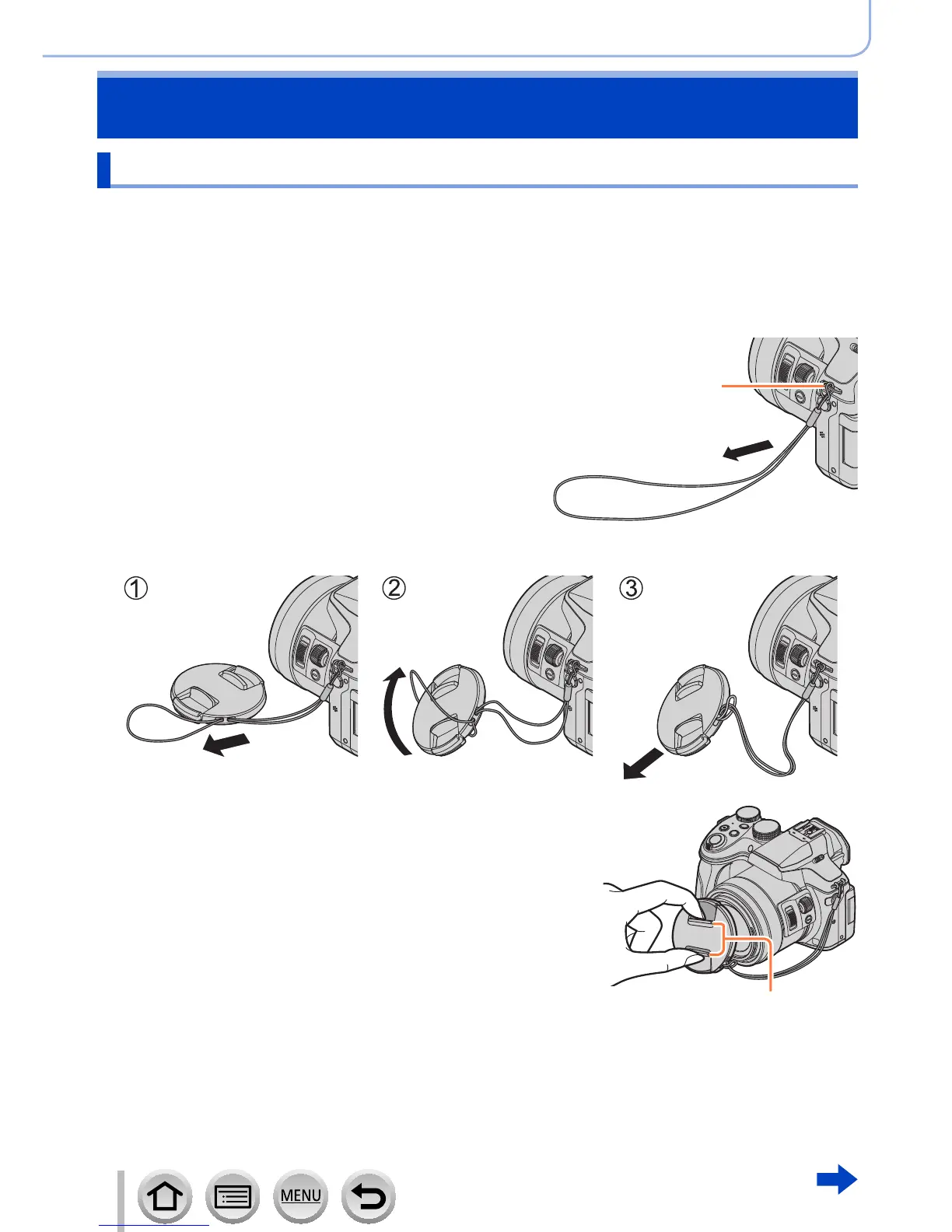 ①

②

③

MENU