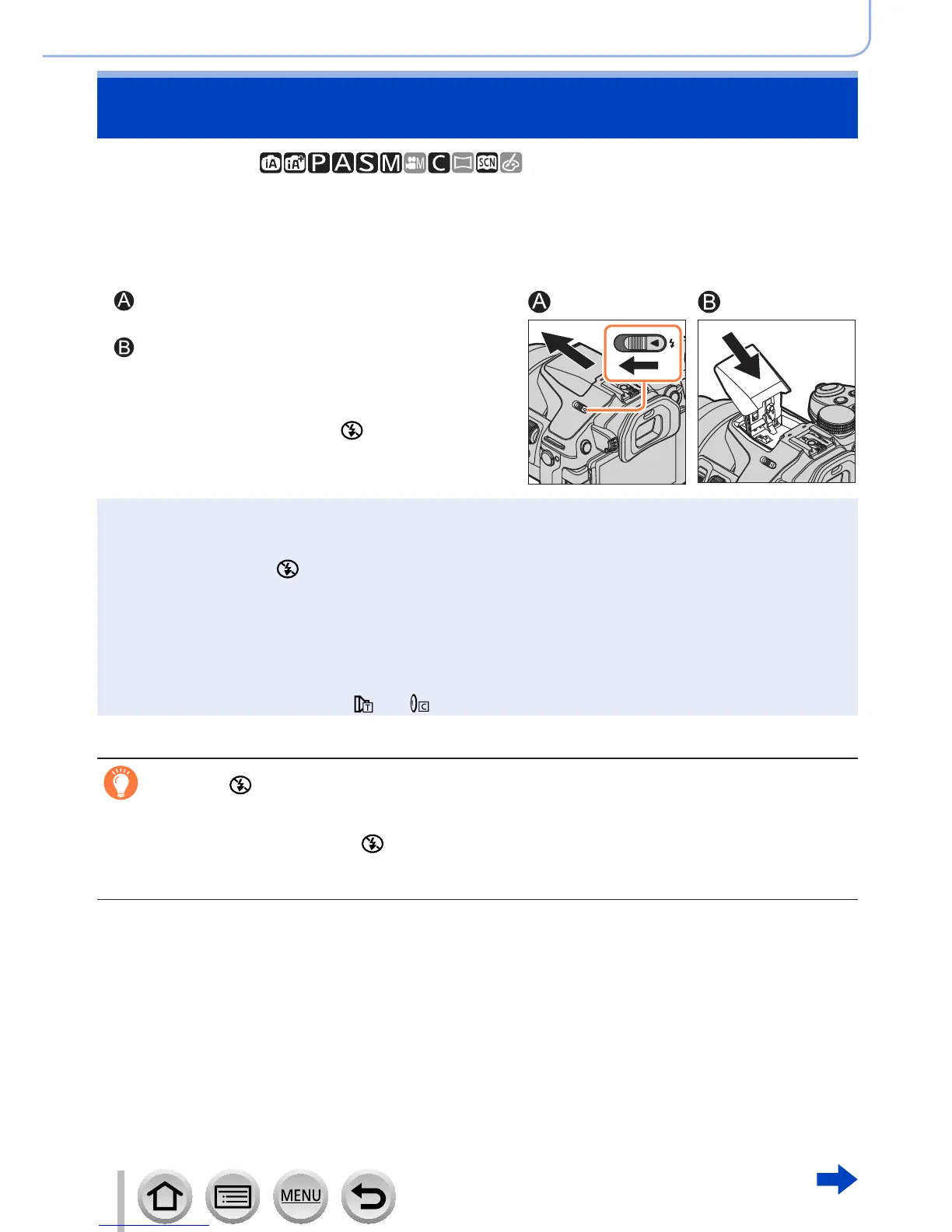 iA iA⁺ P A S M M C SCN

A

B

A B

MENU