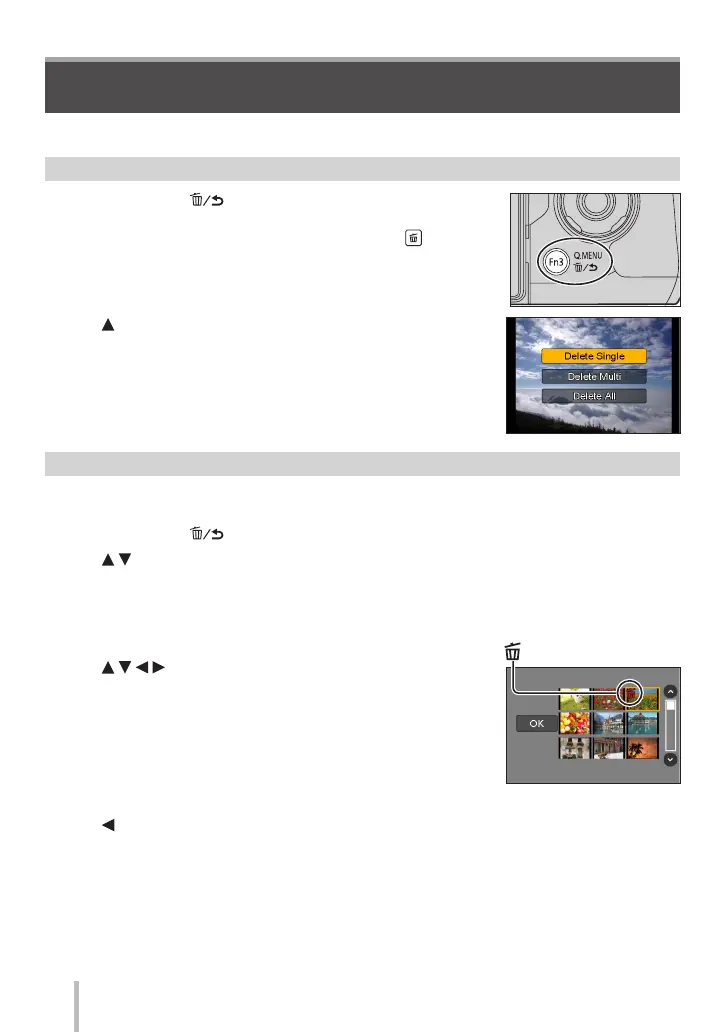 Fn3

Q.MENU

Delete Single

Delete Multi

Delete All

OK