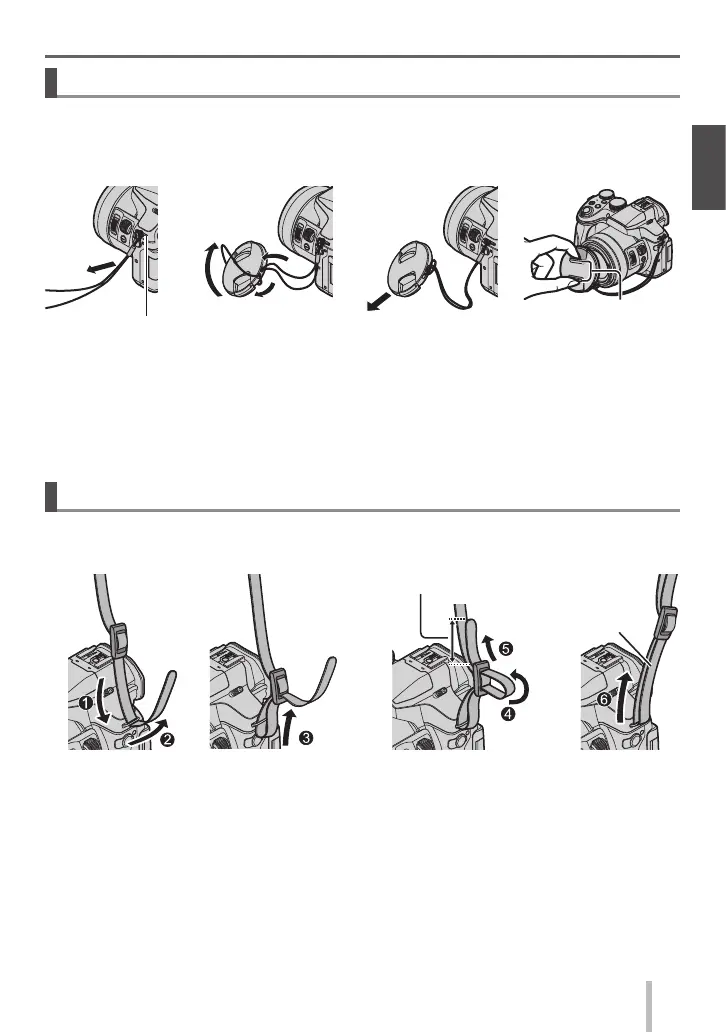 ❶

❷

❸

❹

❺

❻