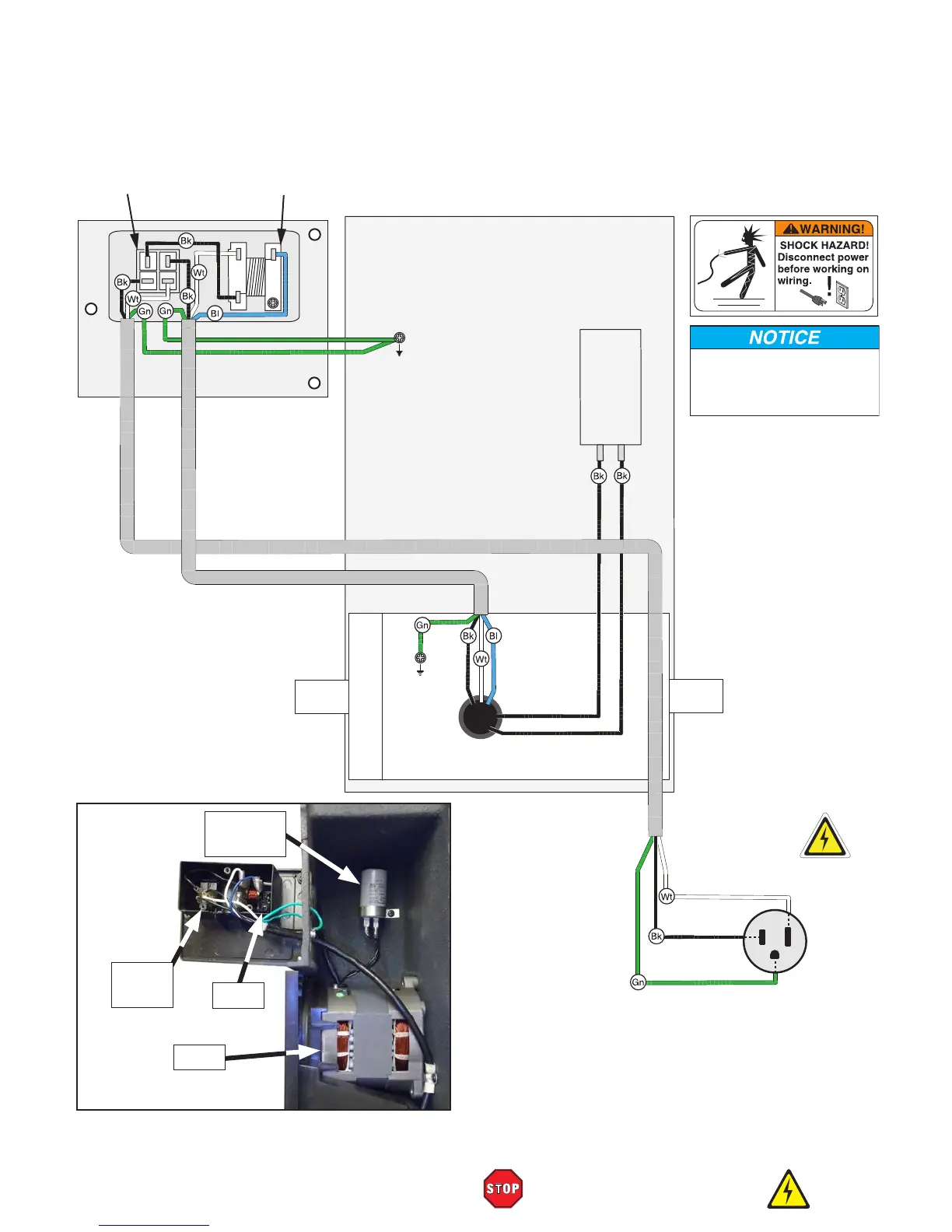 Bk
Bk
Wt
Wt
Bk
Gn
Gn
Bl

WARNING!
SHOCK HAZARD!
Disconnect power before working on wiring.

NOTICE

Bk
Bk

Gn
Bk
Bl
Wt

Wt
Bk
Gn

STOP