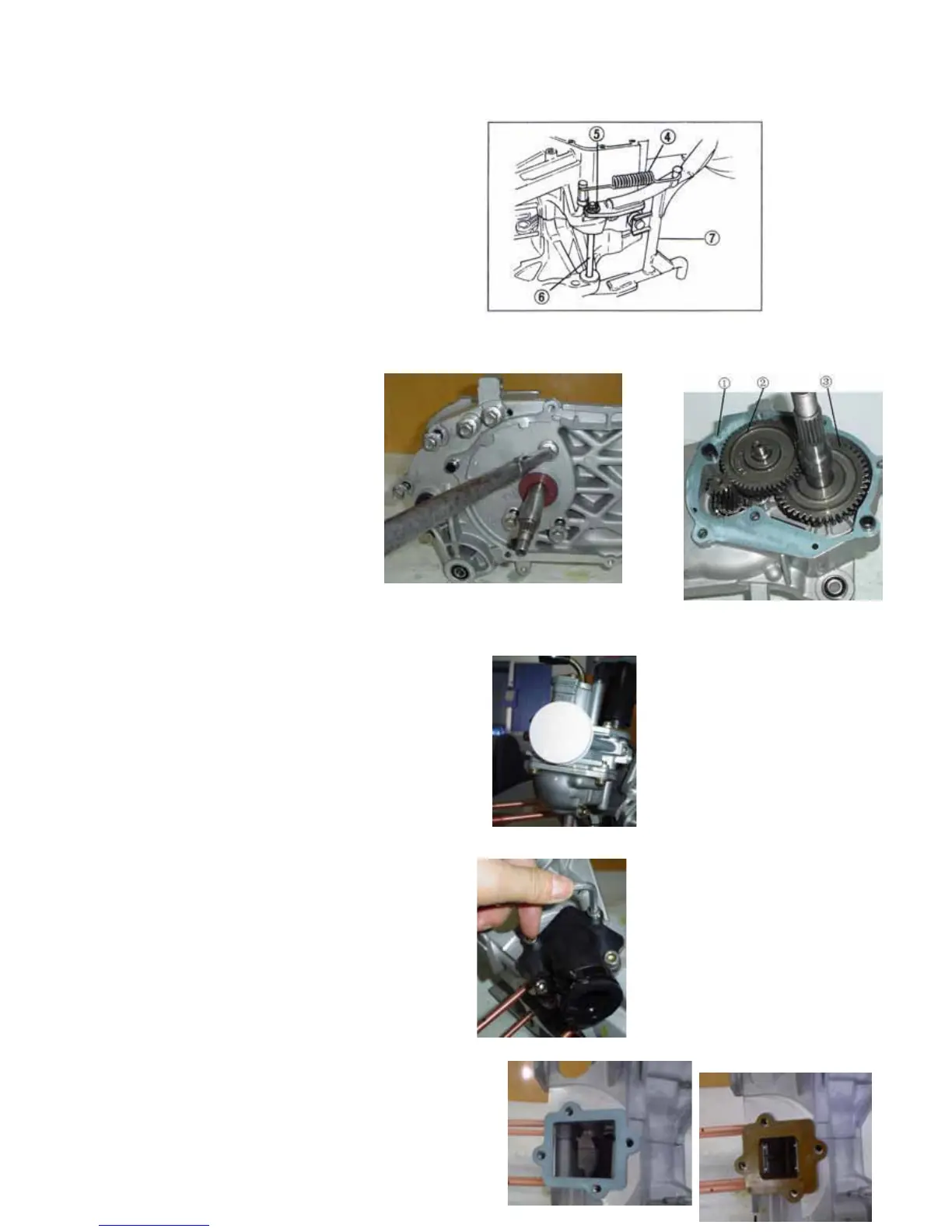 ⑤ ④
⑦
⑥

① ② ③