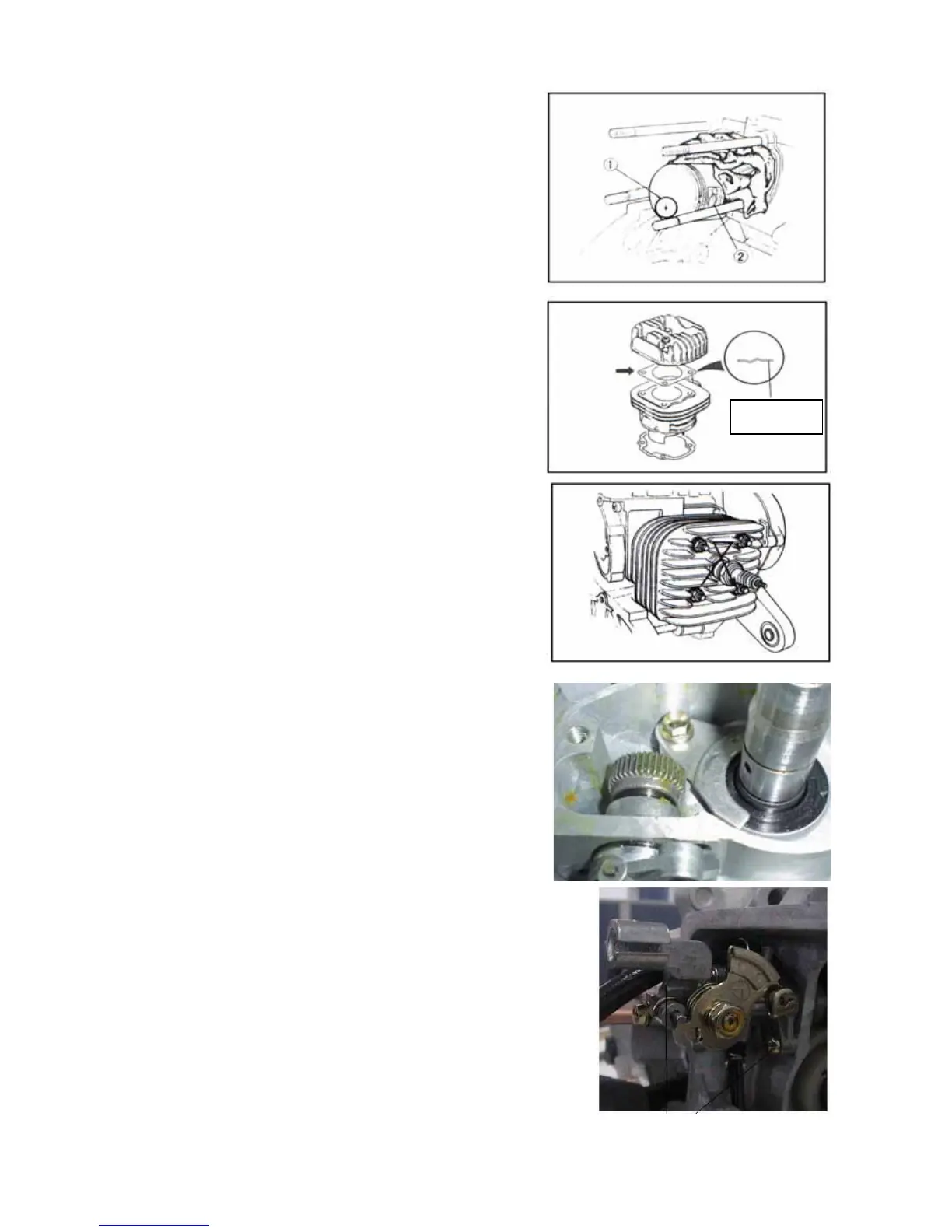 ①

②