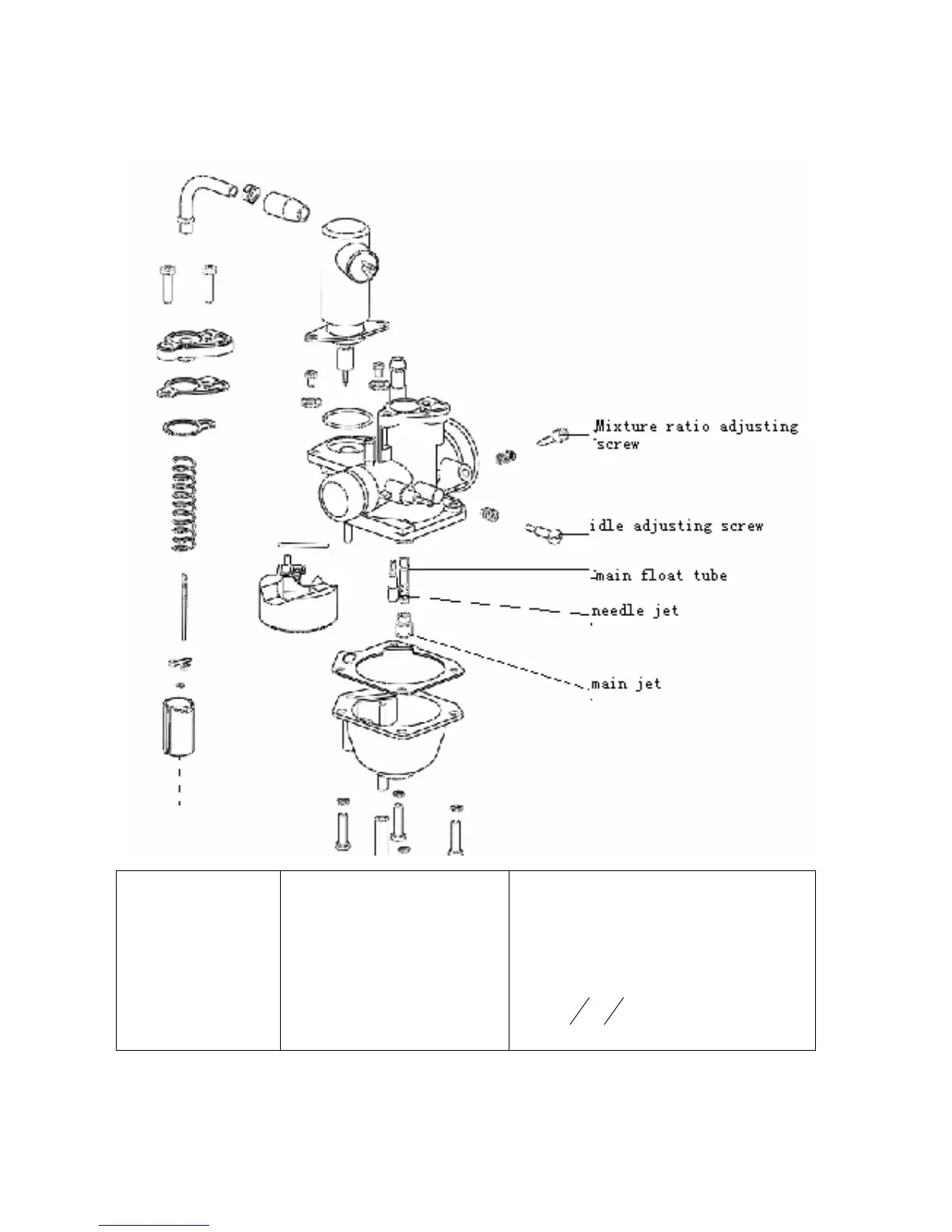 Mixture ratio adjusting screw

idle adjusting screw

main float tube

needle jet

main jet