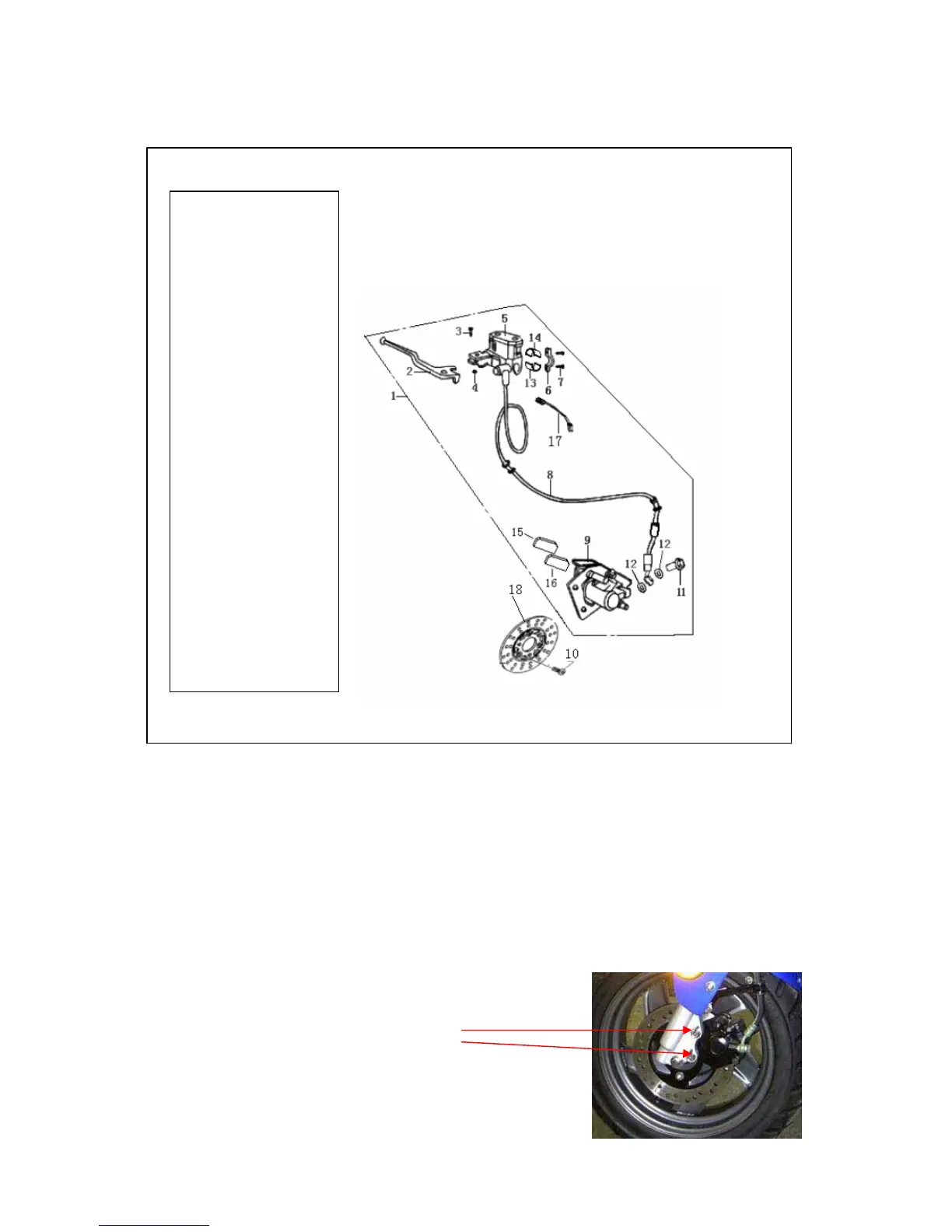 3
5
14
2
4
13
6
7
1
17
8
15
9
12
12
16
11
18
10