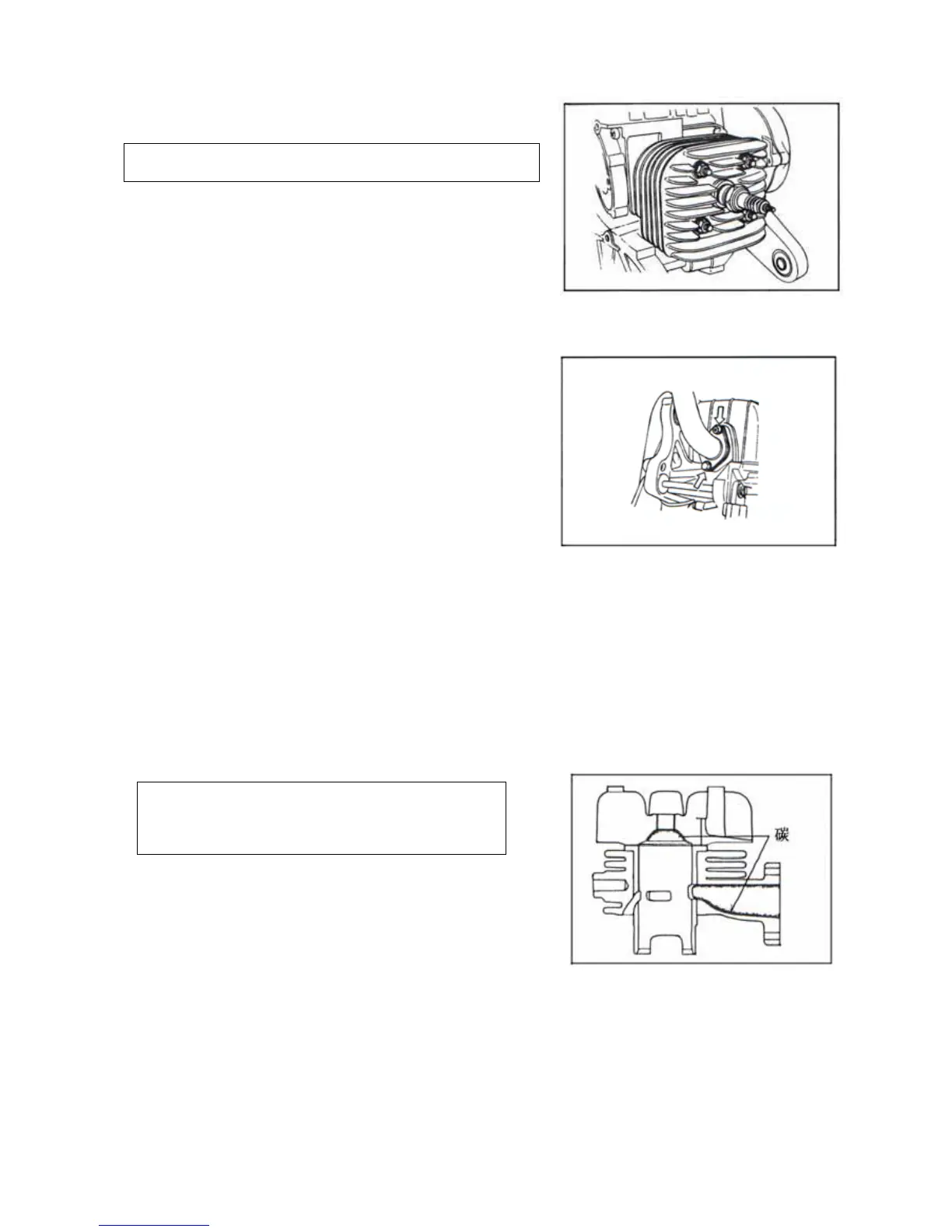 碳