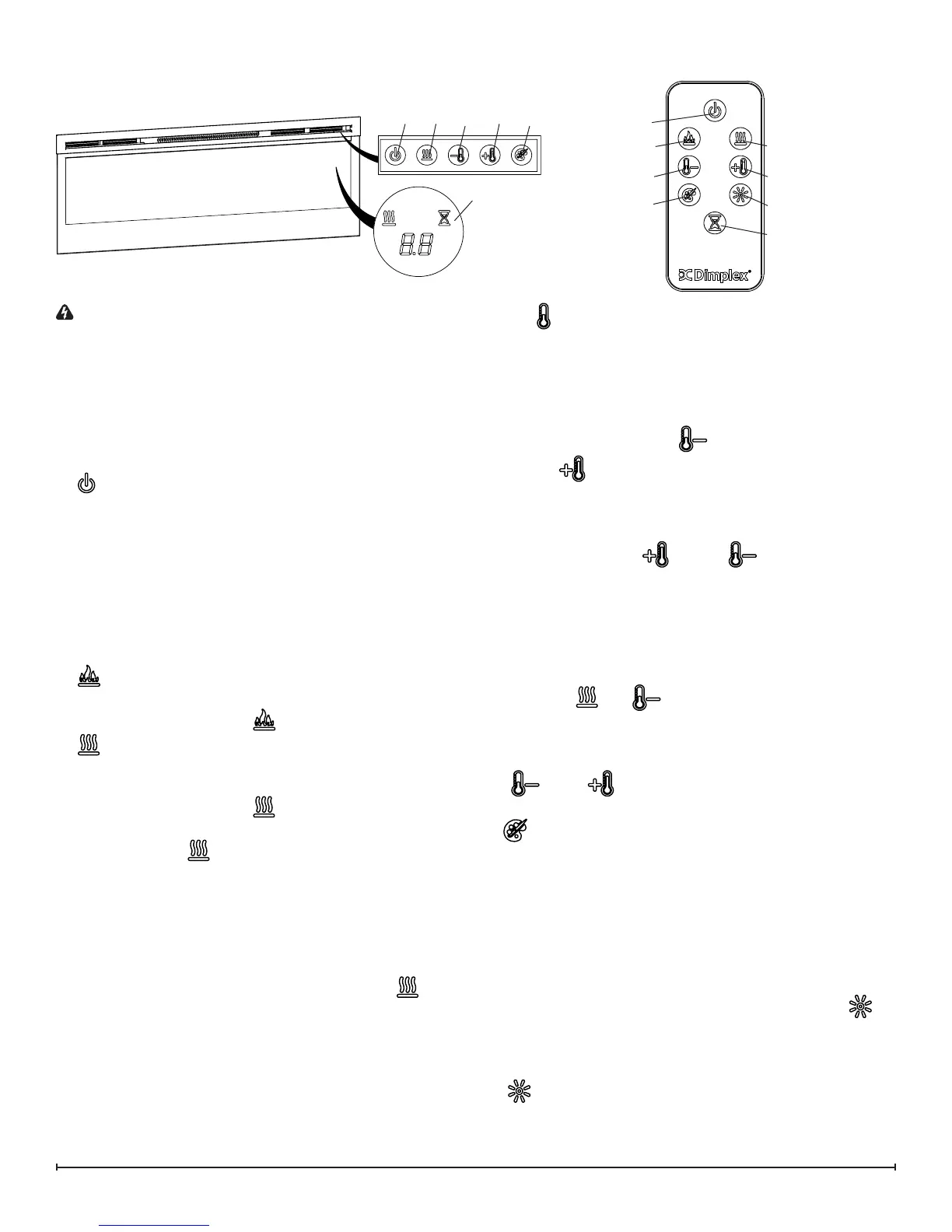 8.8

Dimplex