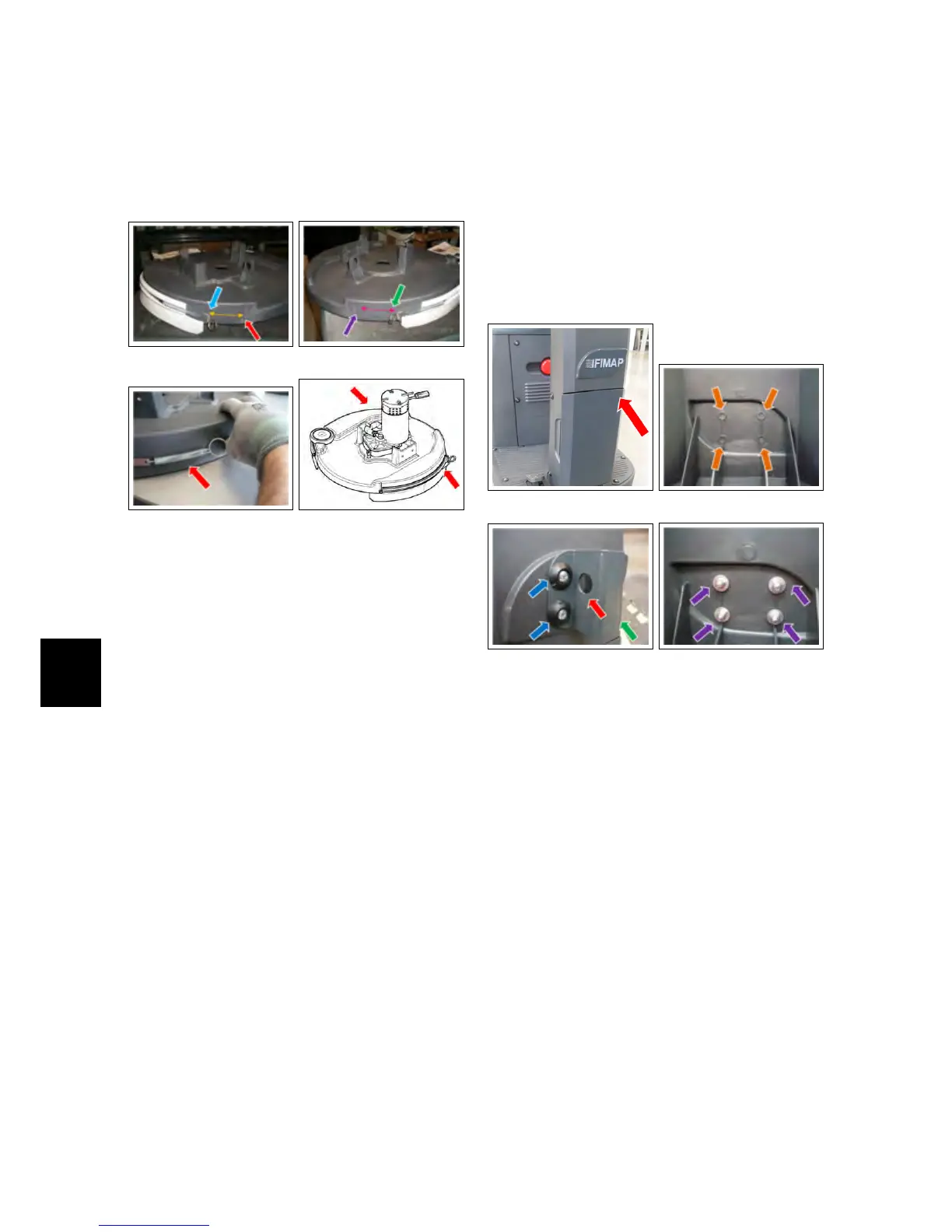 FIMAP