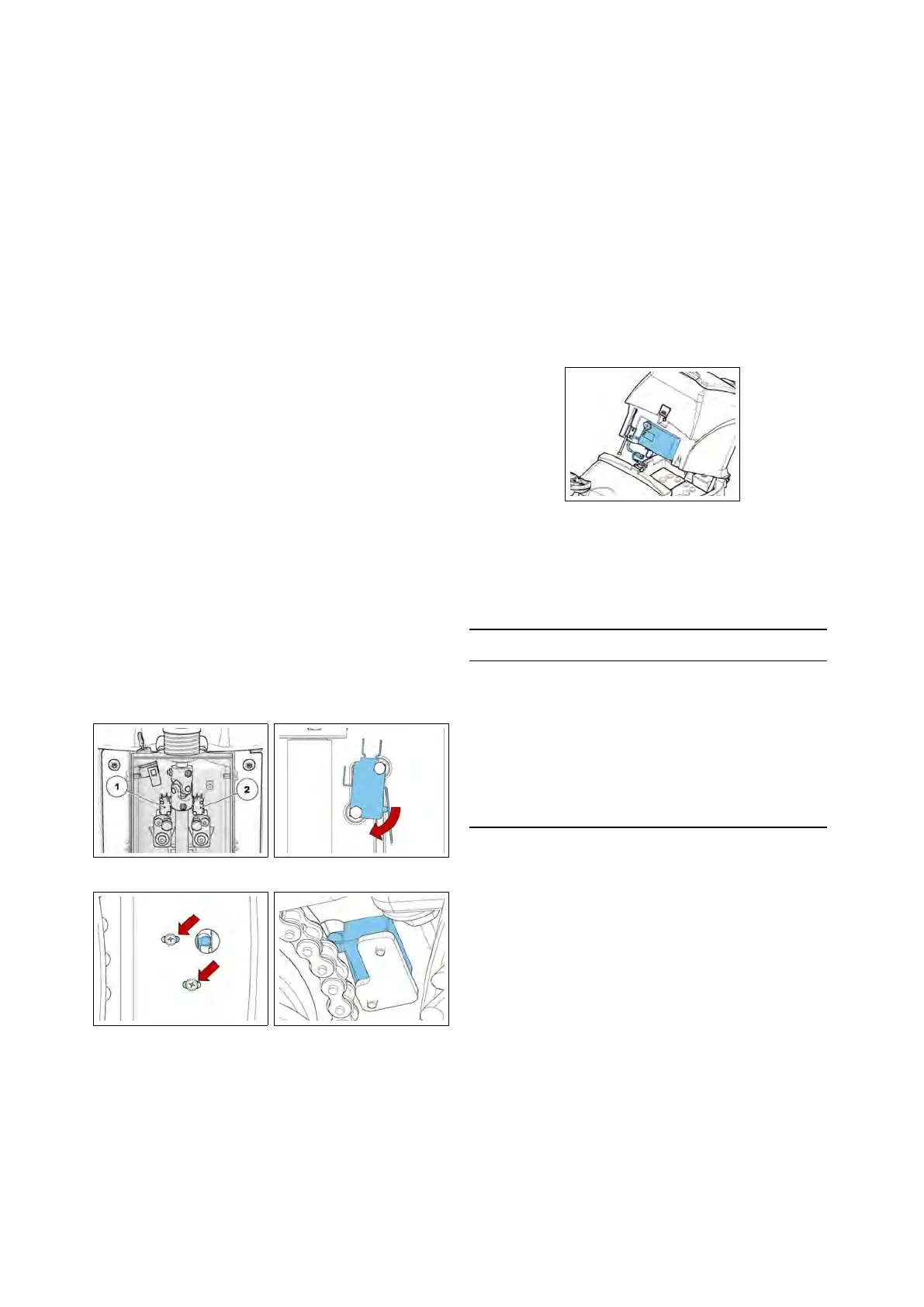 1

2