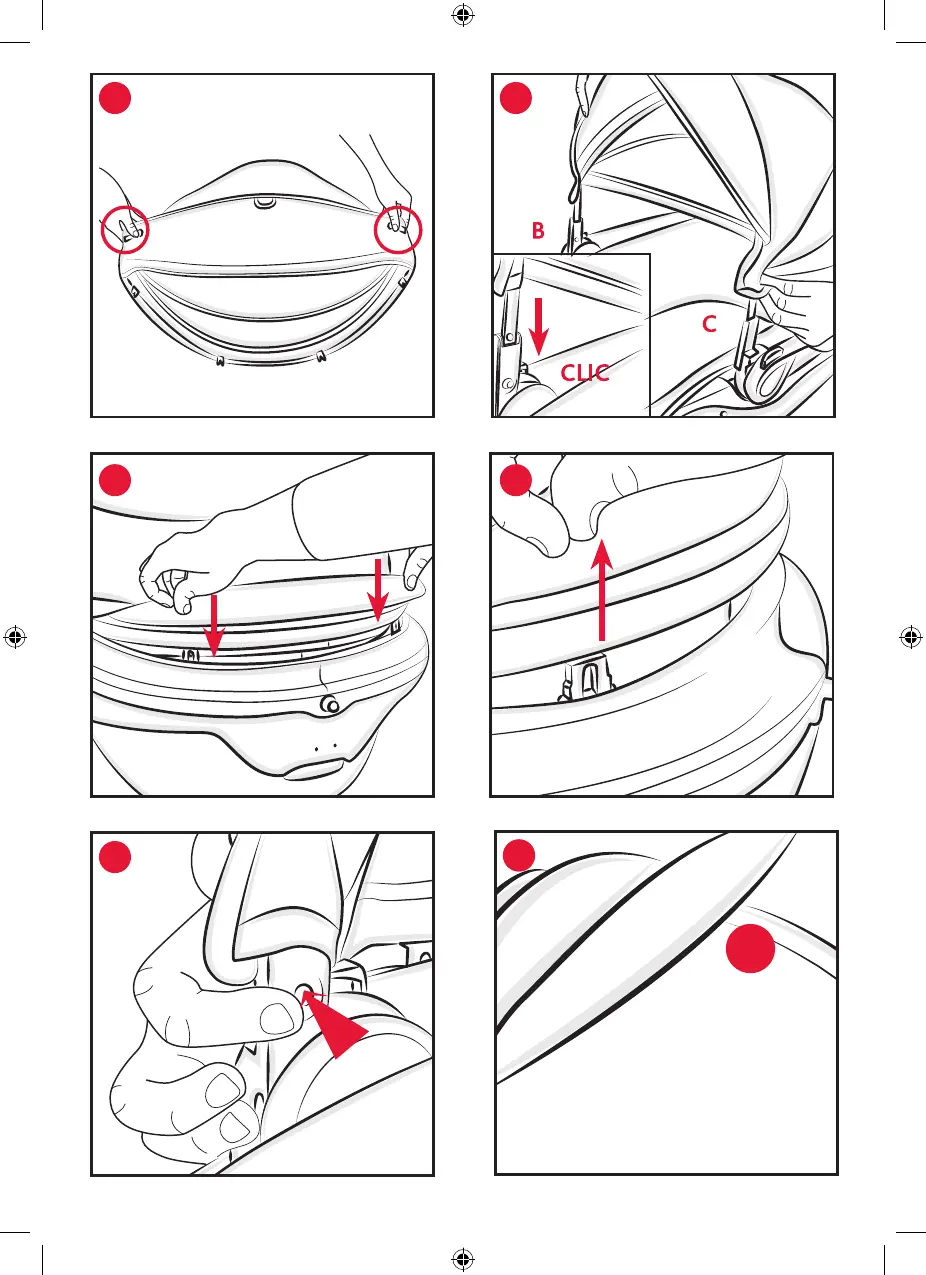 B

C

CLIC