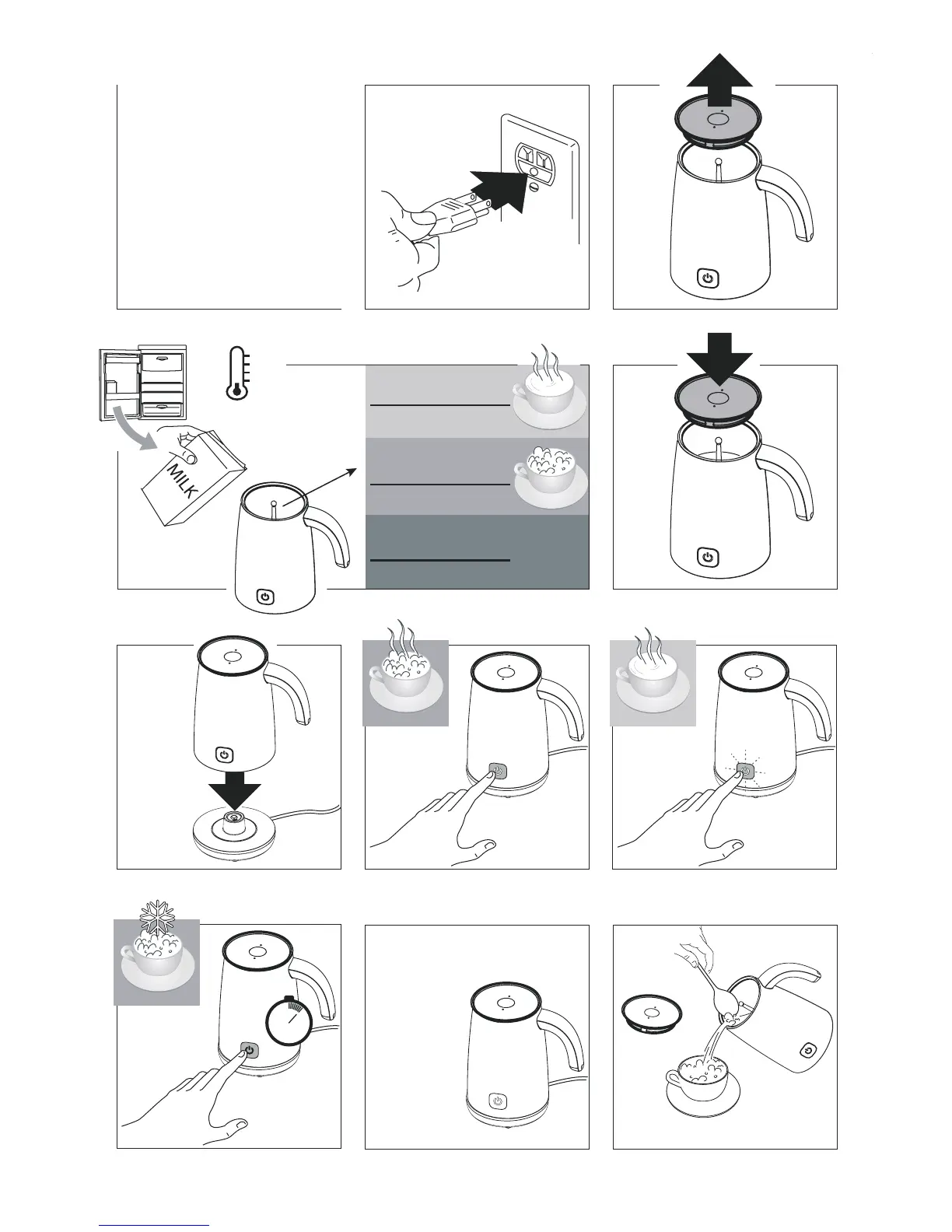 MILK