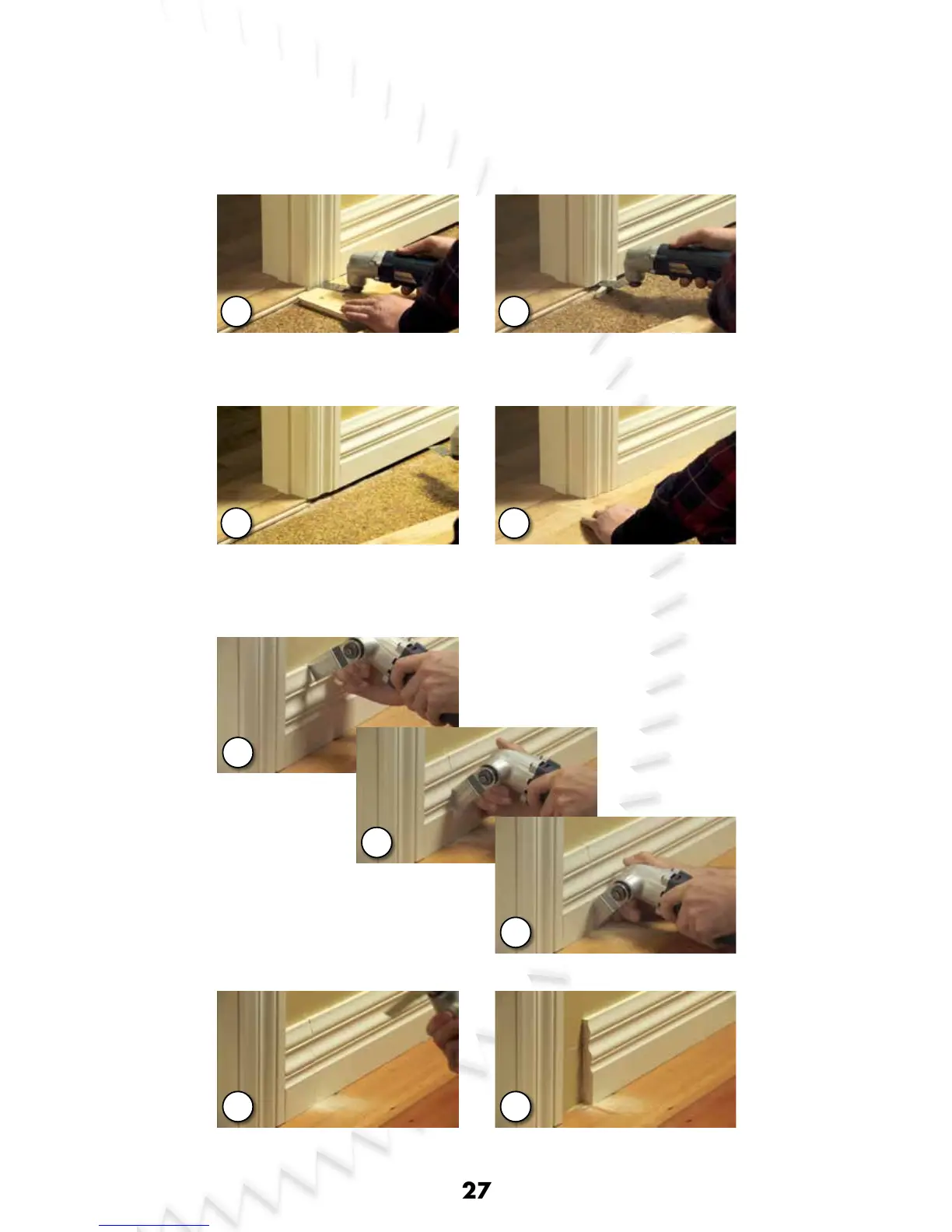 27