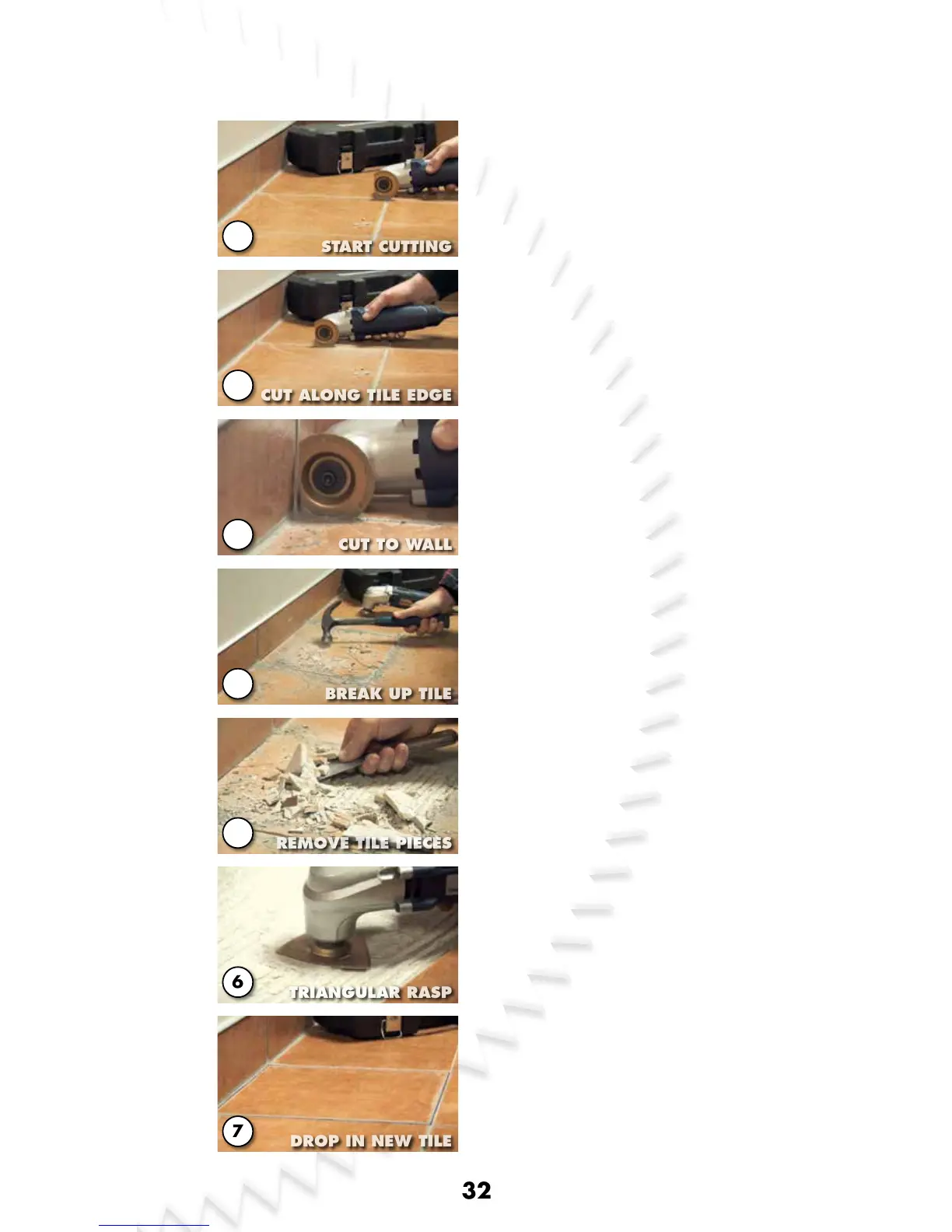 START CUTTING

CUT ALONG TILE EDGE

CUT TO WALL

BREAK UP TILE

REMOVE TILE PIECES

6 TRIANGULAR RASP

7 DROP IN NEW TILE

32