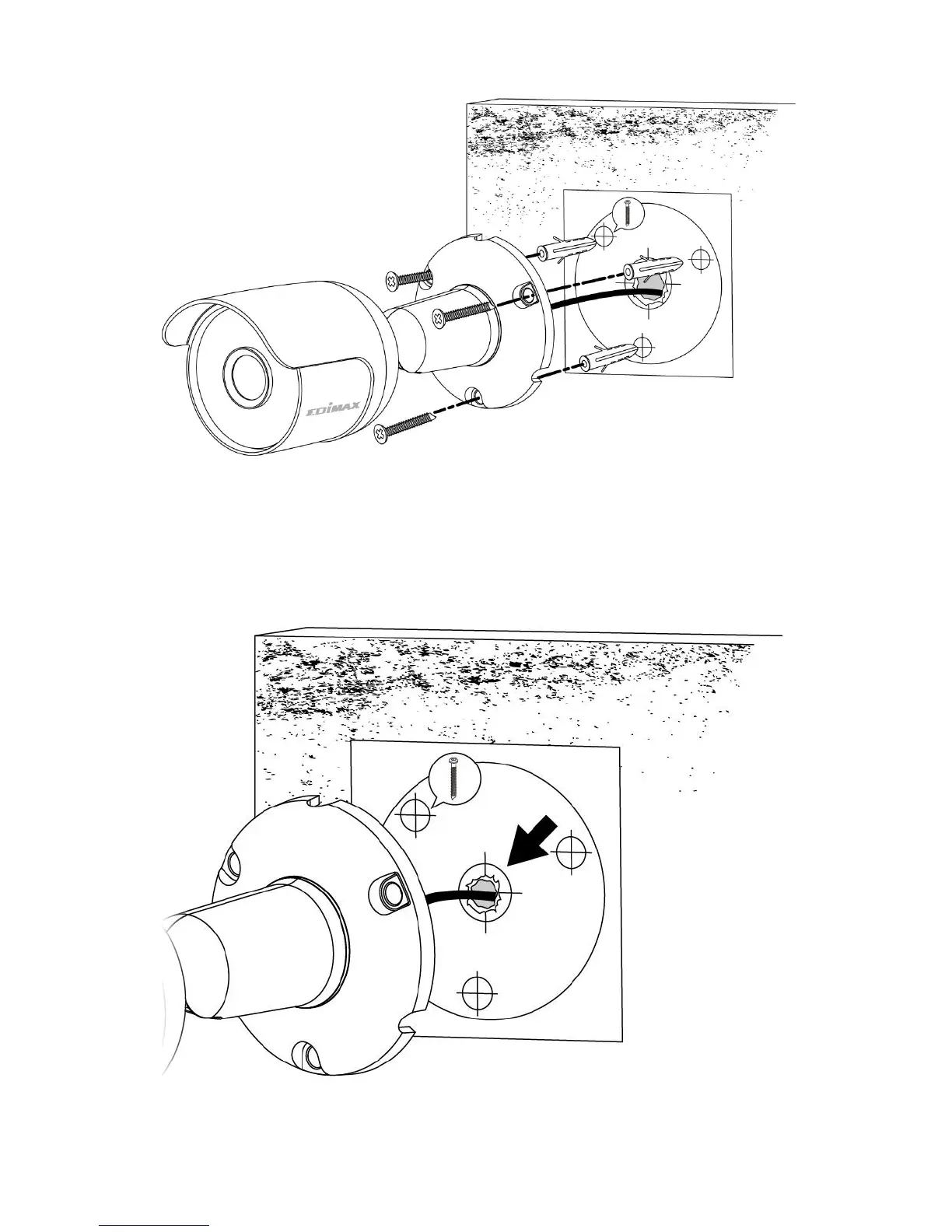 EDIMAX