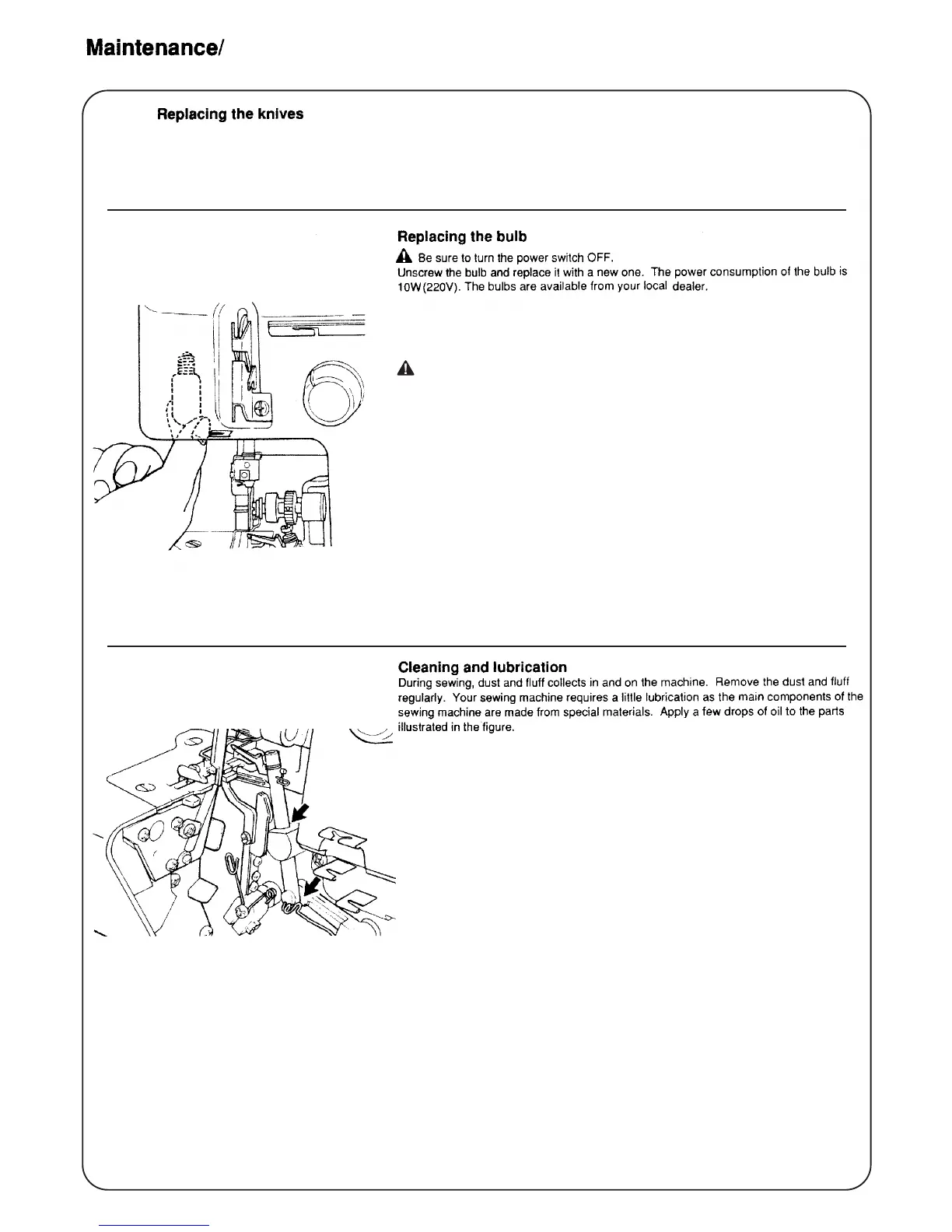 Maintenance/

Replacing the knives

Replacing the bulb

Be sure to turn the power switch OFF.
Unscrew the bulb and replace it with a new one. The power consumption of the bulb is 10W(220V). The bulbs are available from your local dealer.

Cleaning and lubrication
During sewing, dust and fluff collects in and on the machine. Remove the dust and fluff regularly. Your sewing machine requires a little lubrication as the main components of the sewing machine are made from special materials. Apply a few drops of oil to the parts illustrated in the figure.