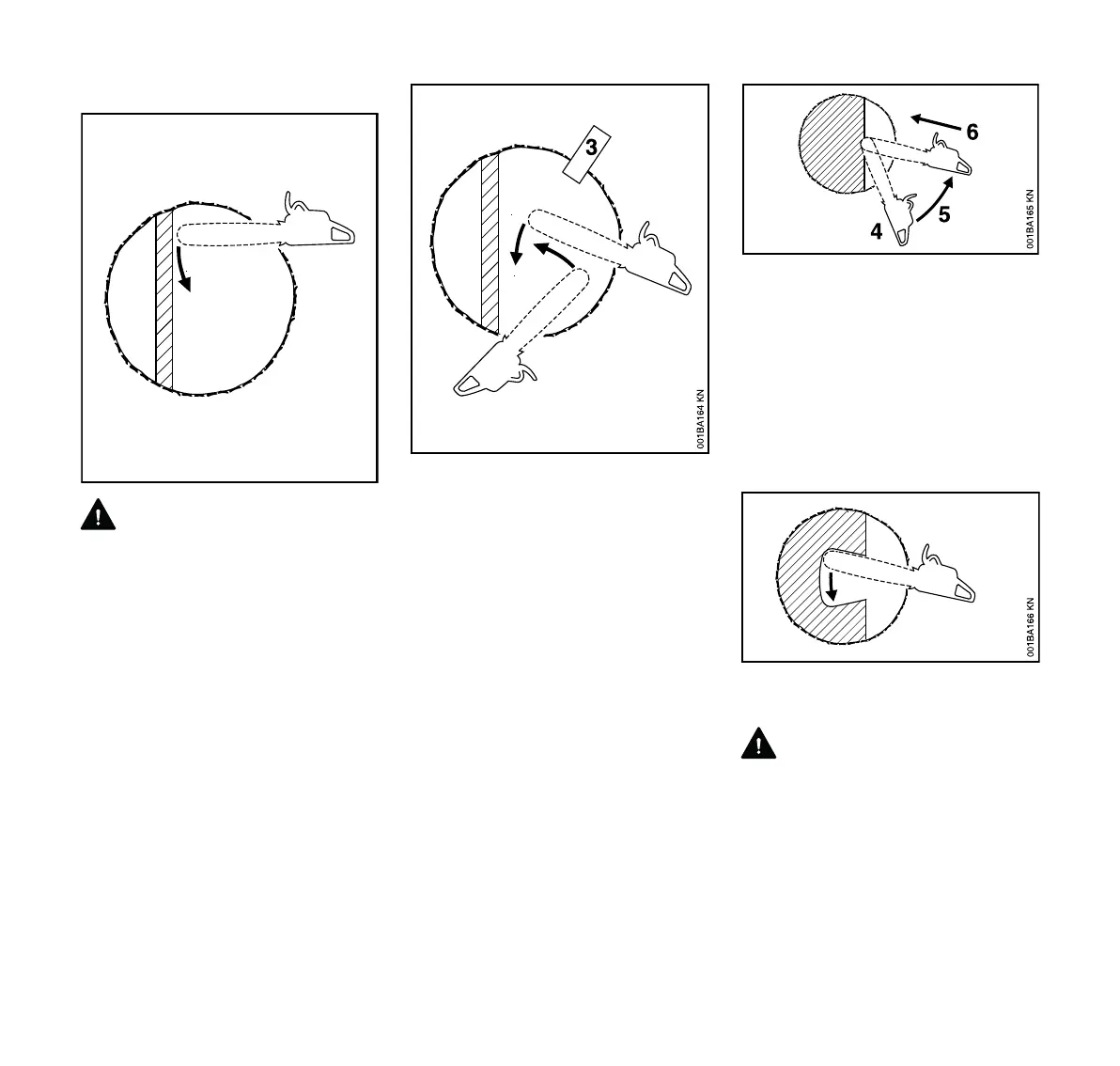 3

001BA164 KN

6

5

4

001BA165 KN

001BA166 KN