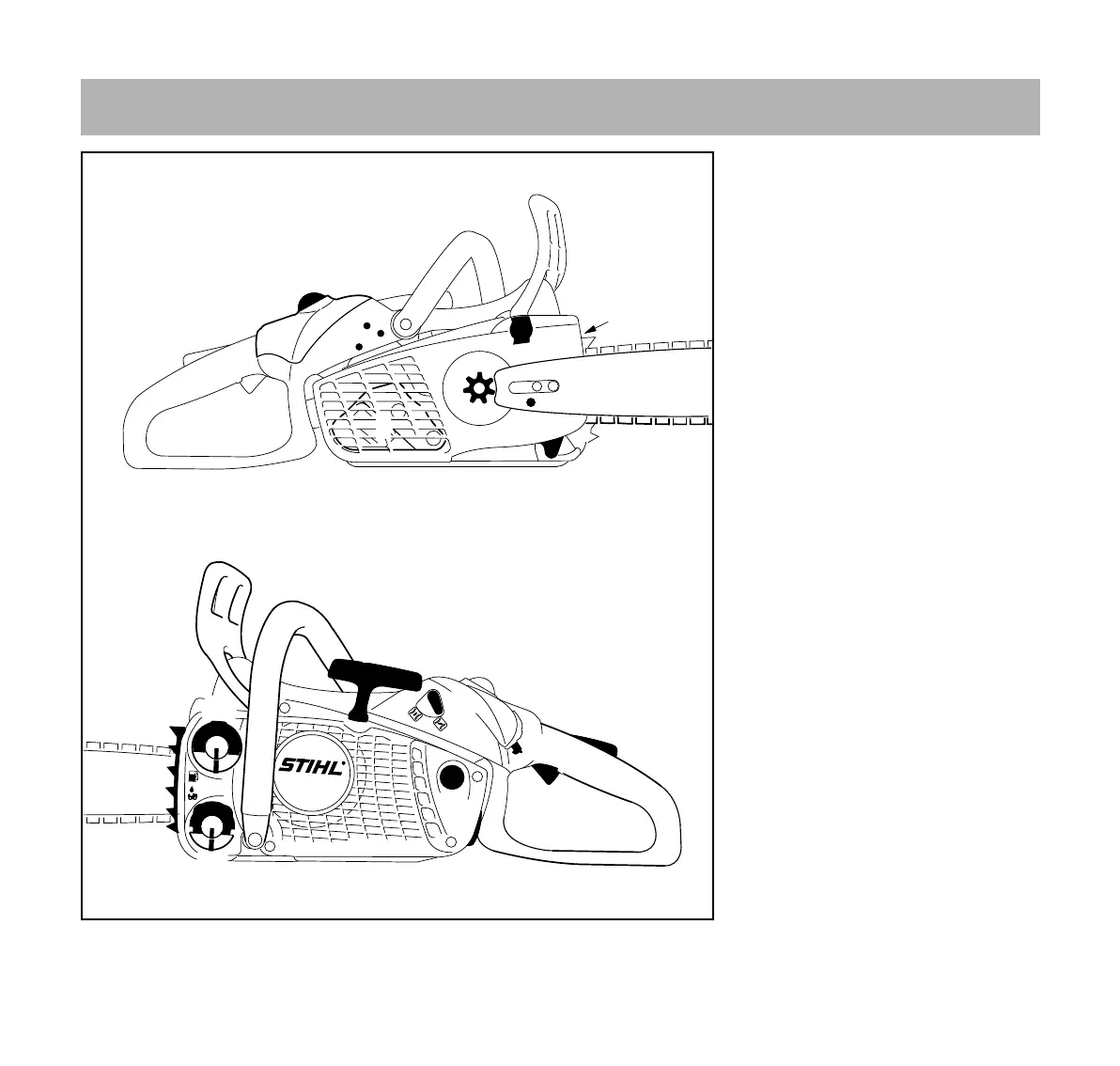 STIHL