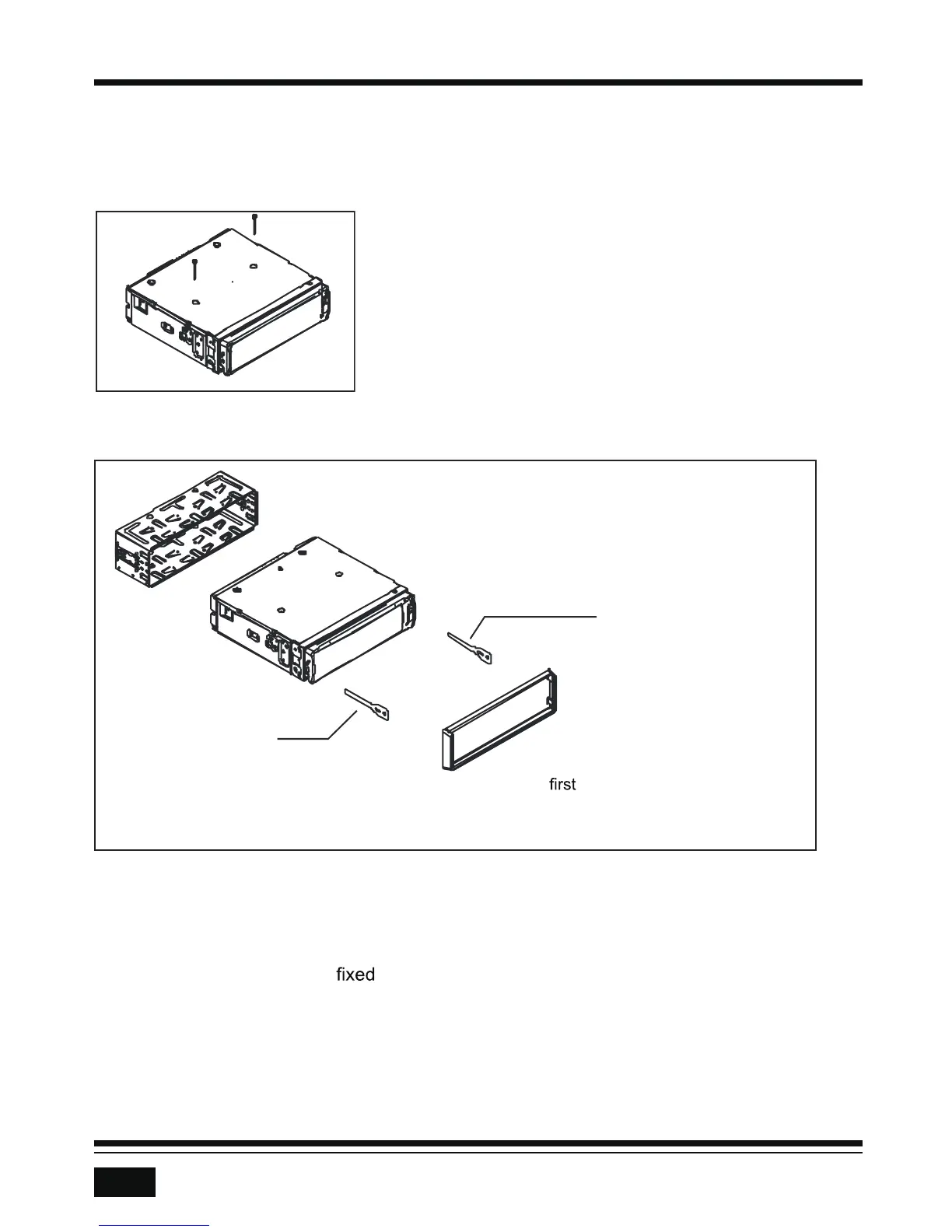 first

fixed