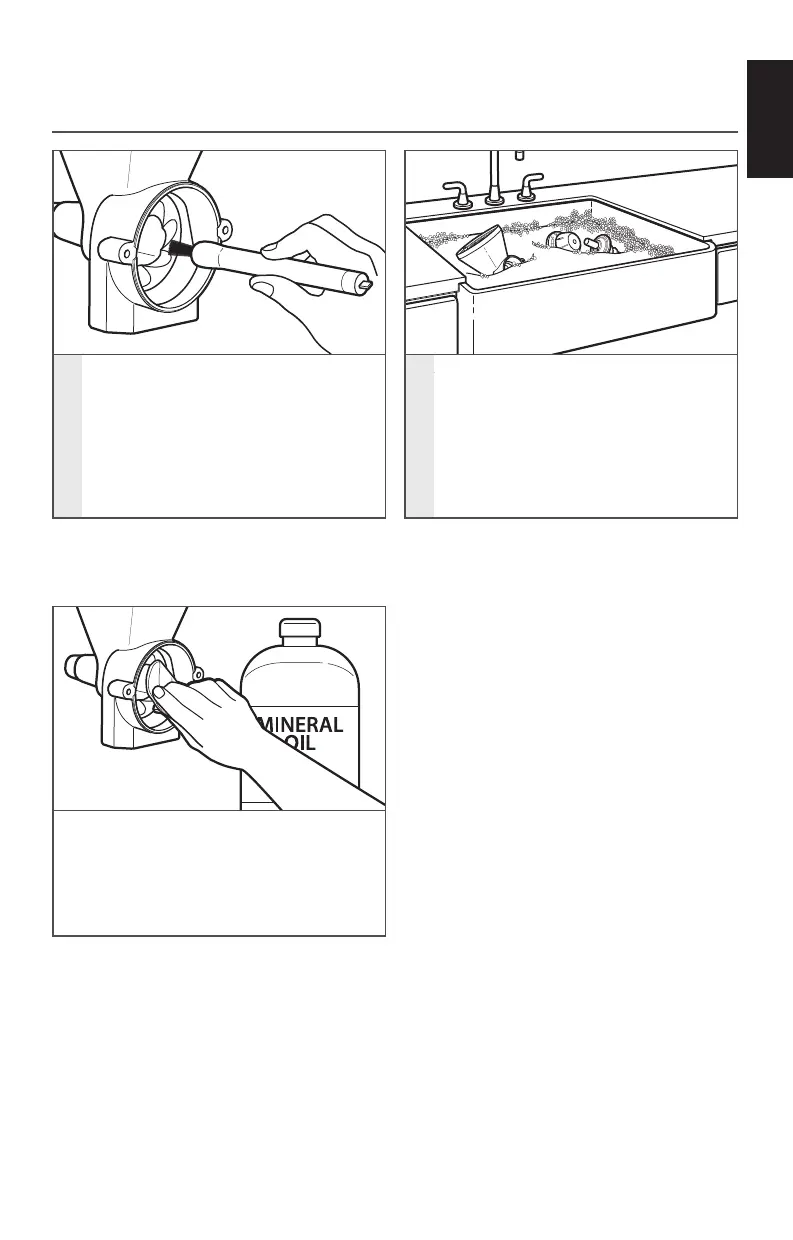 MINERAL
OIL