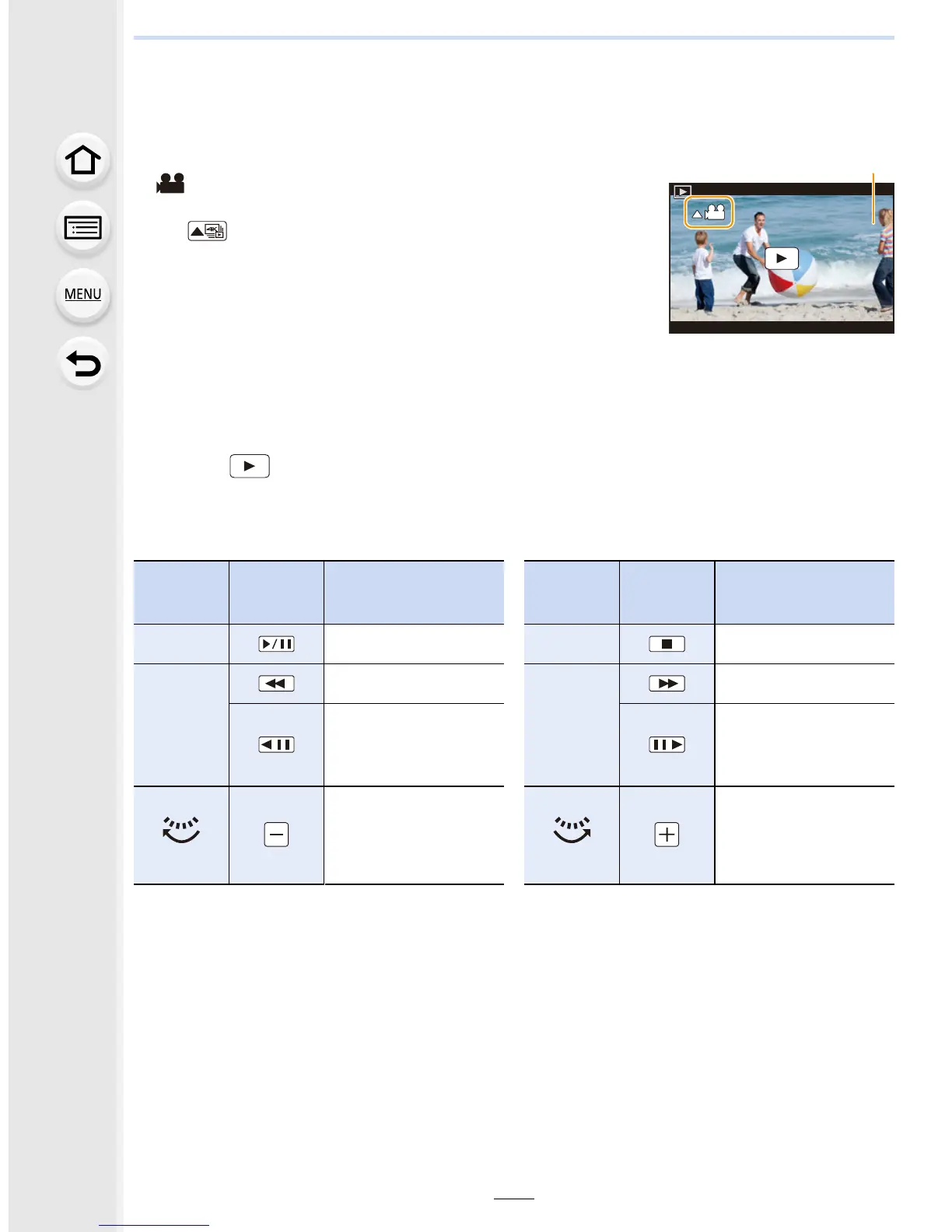 MENU