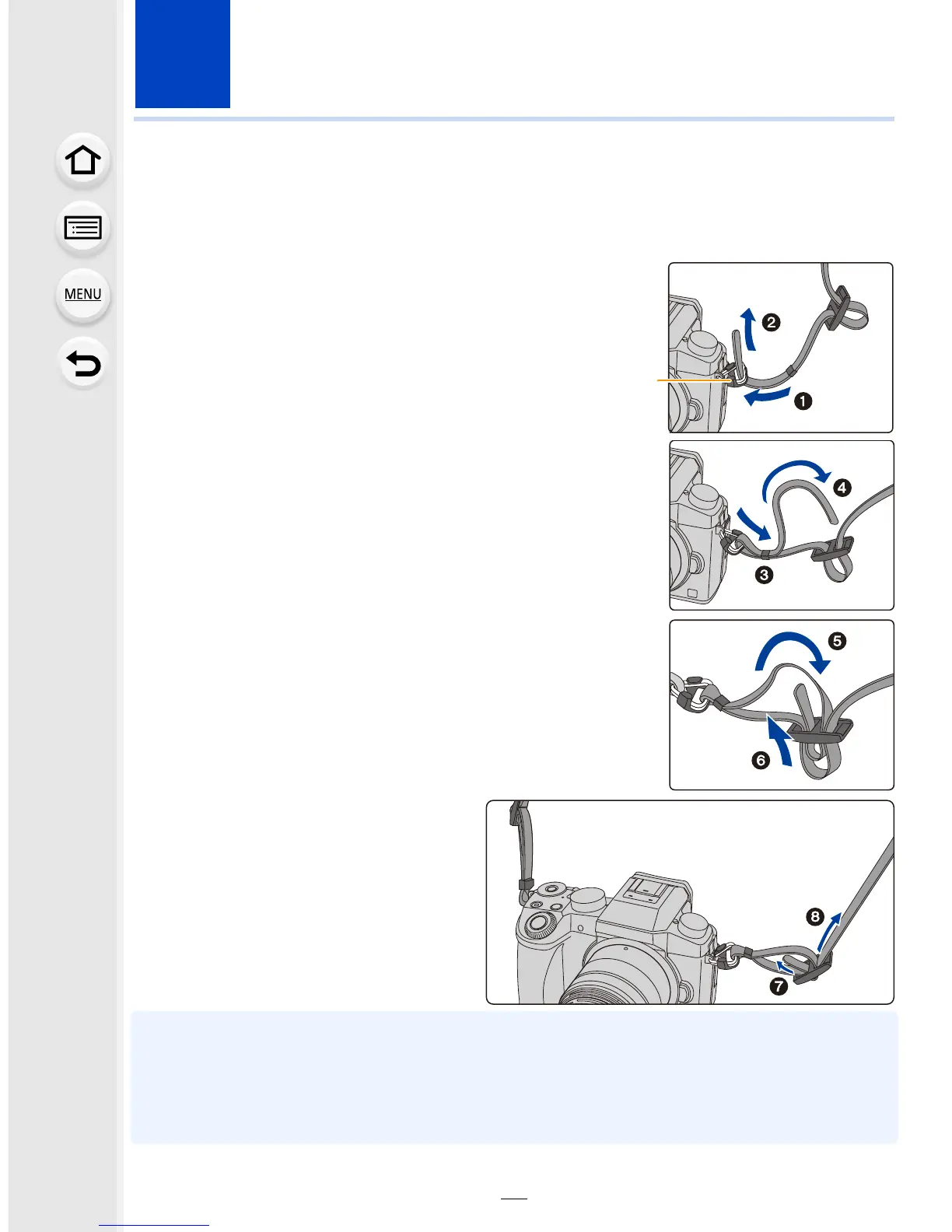 MENU

❷
❶
❹
❸
❺
❻
❽
❼