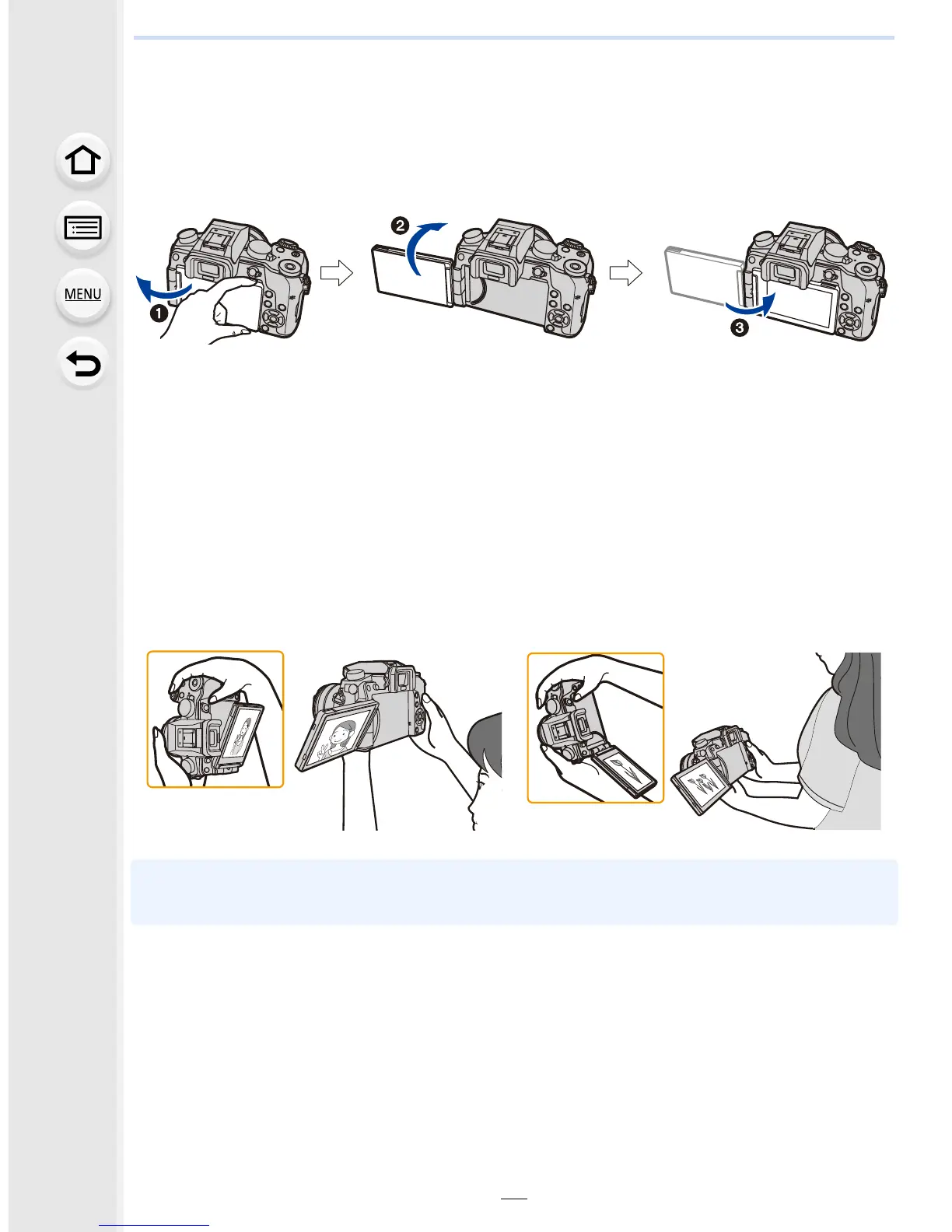 MENU

❶

❷

❸