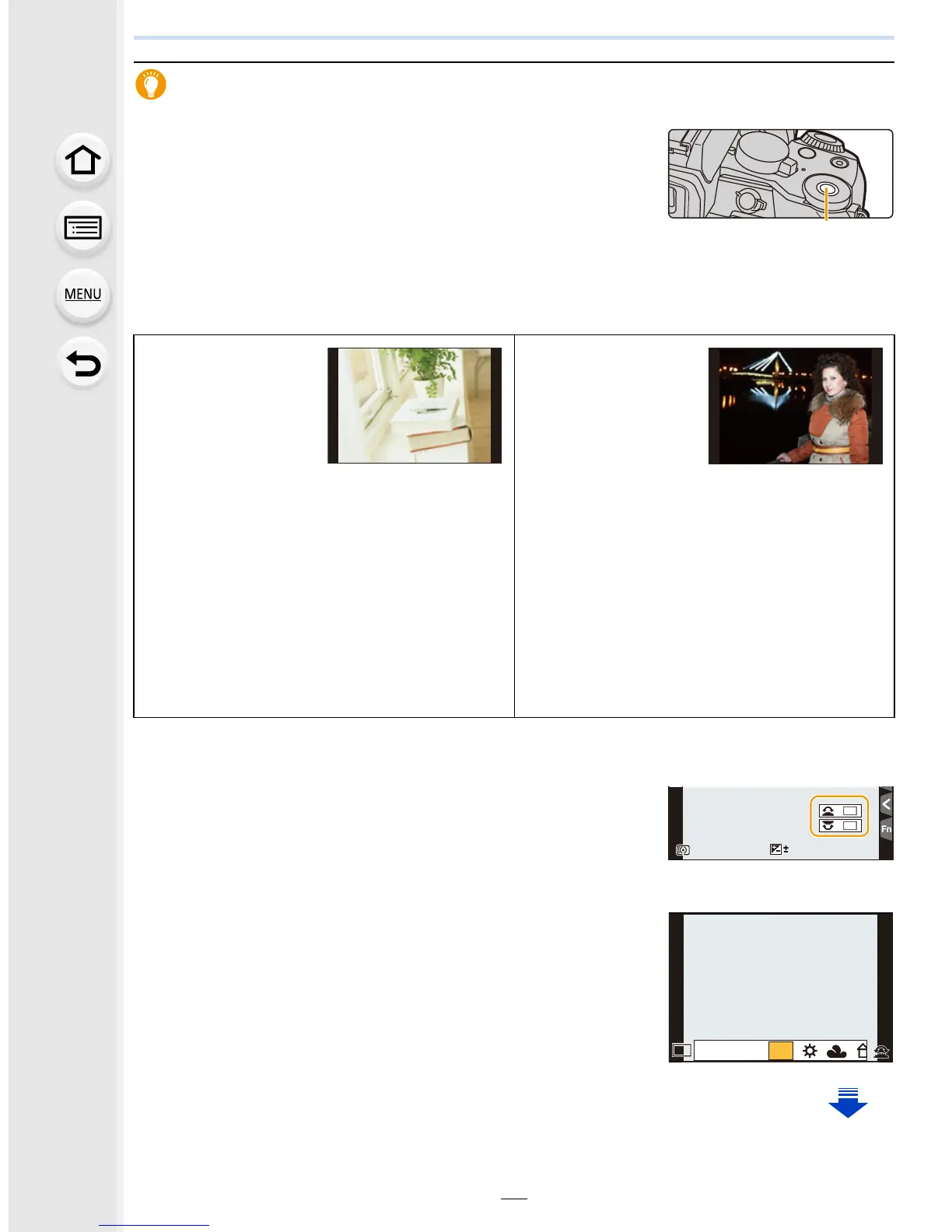 MENU

Fn