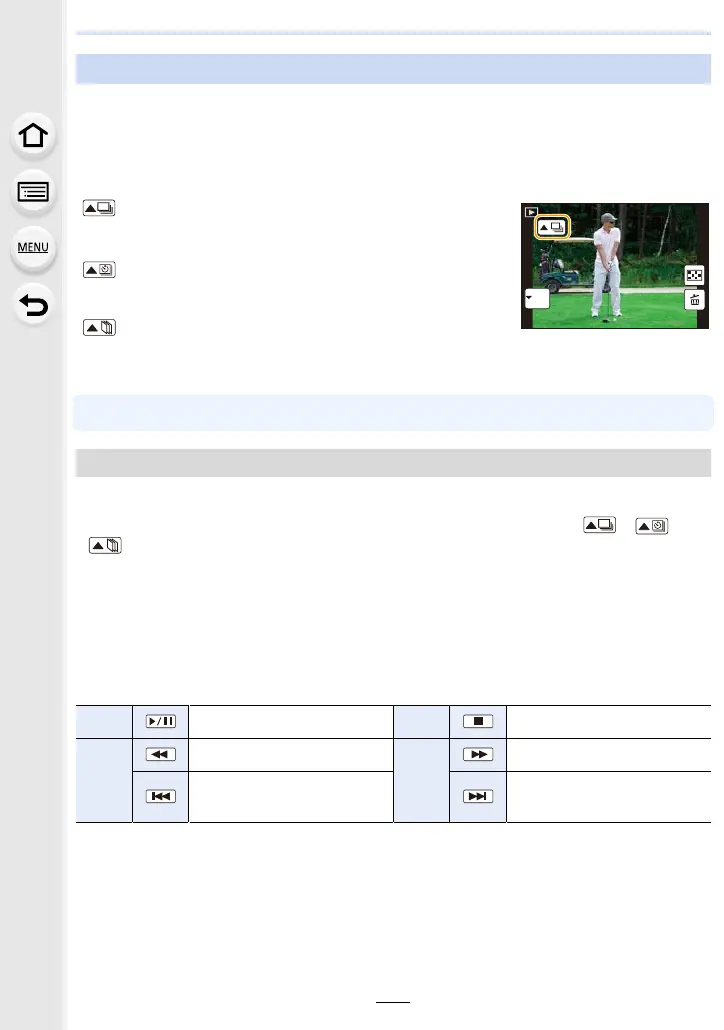 MENU