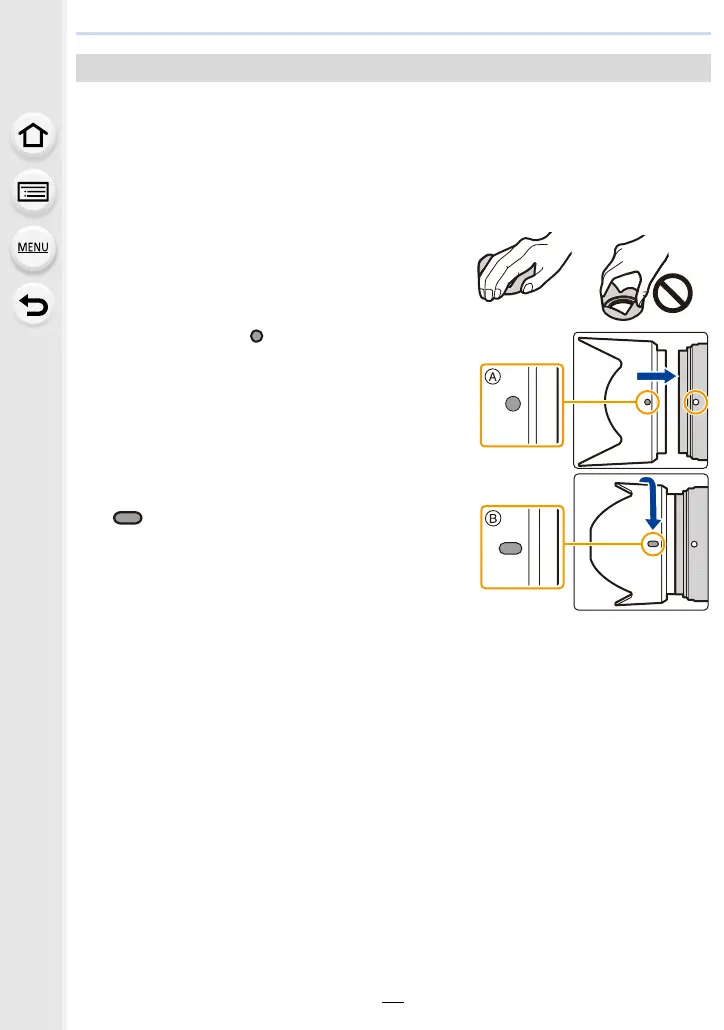 MENU

Ⓐ

Ⓑ