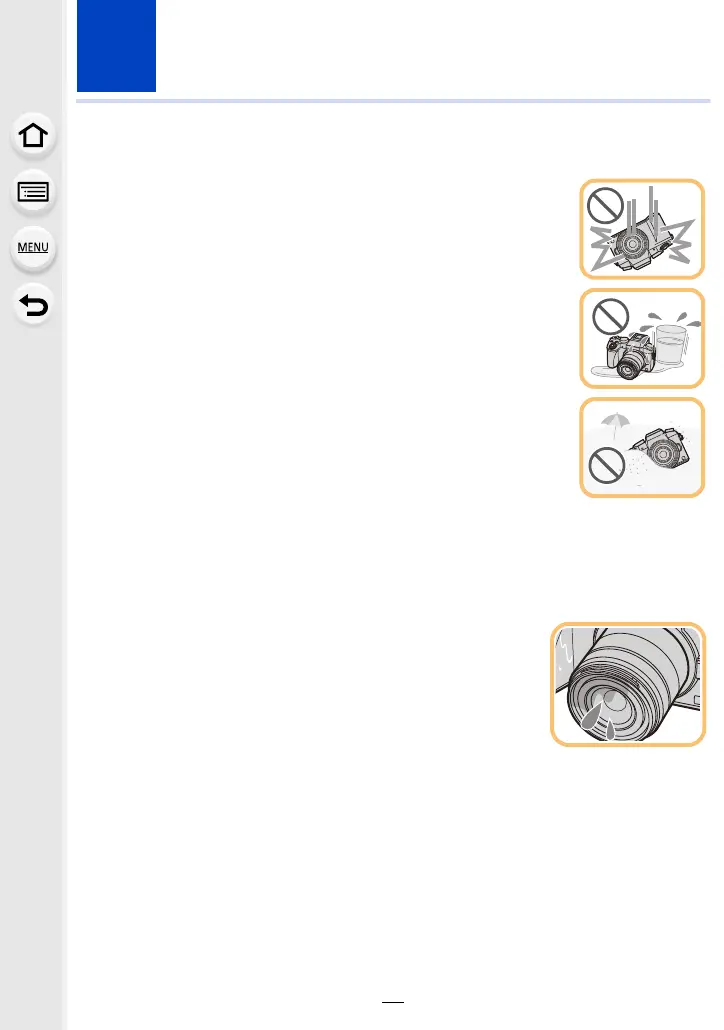 MENU