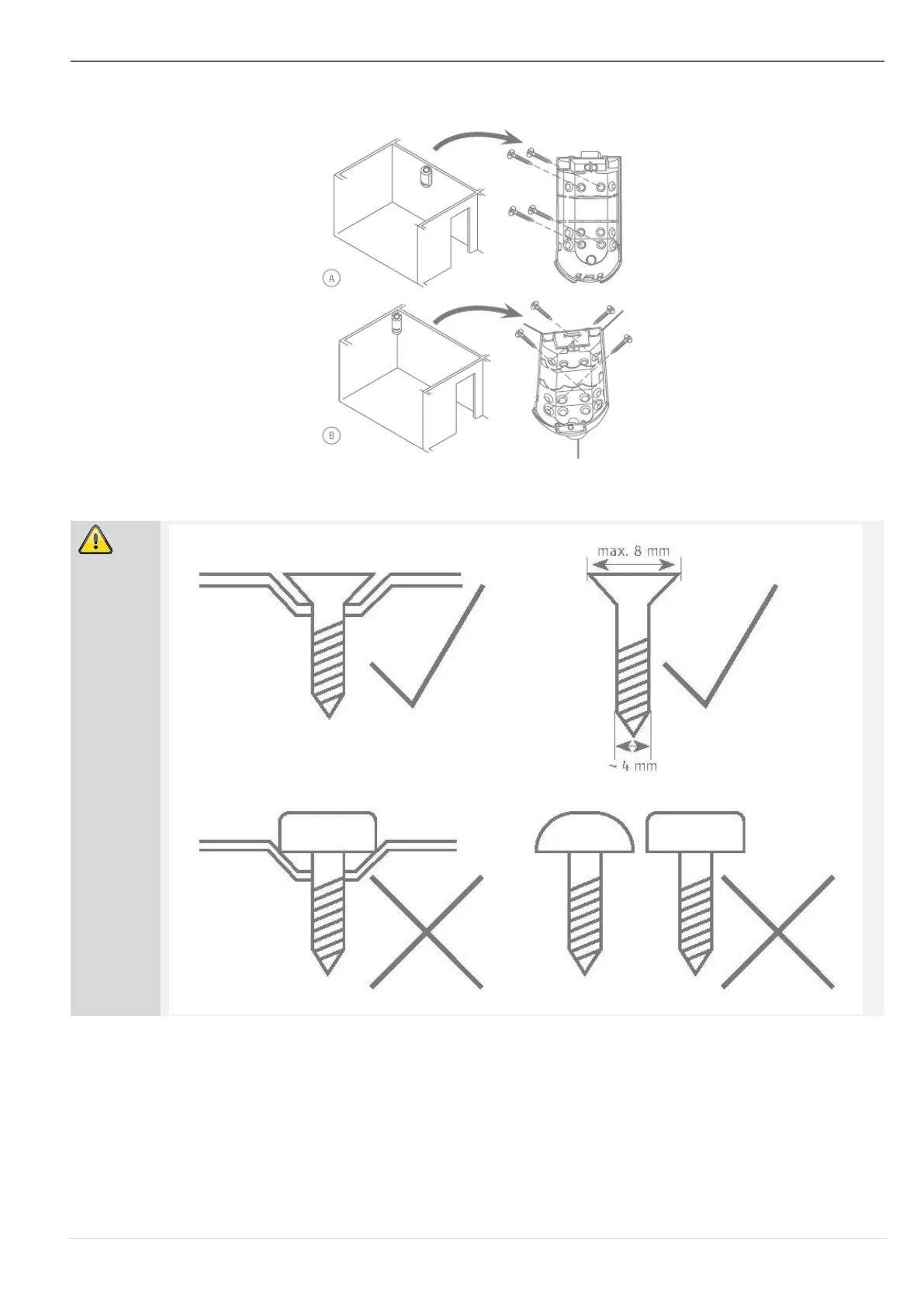 A

B

max. 8 mm

~ 4 mm