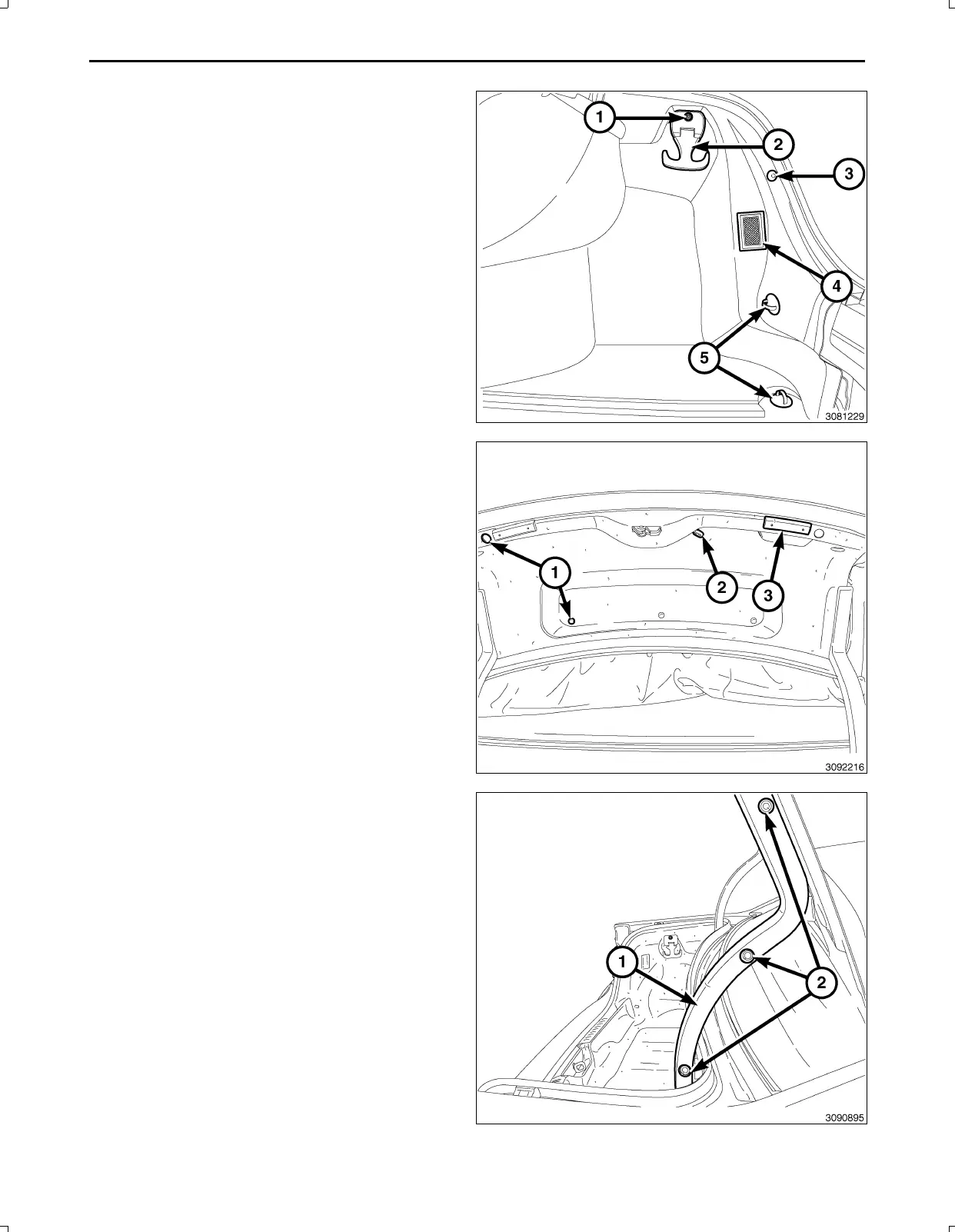 1
2
3
4
5
3081229

1
2
3
3092216

1
2
3090895