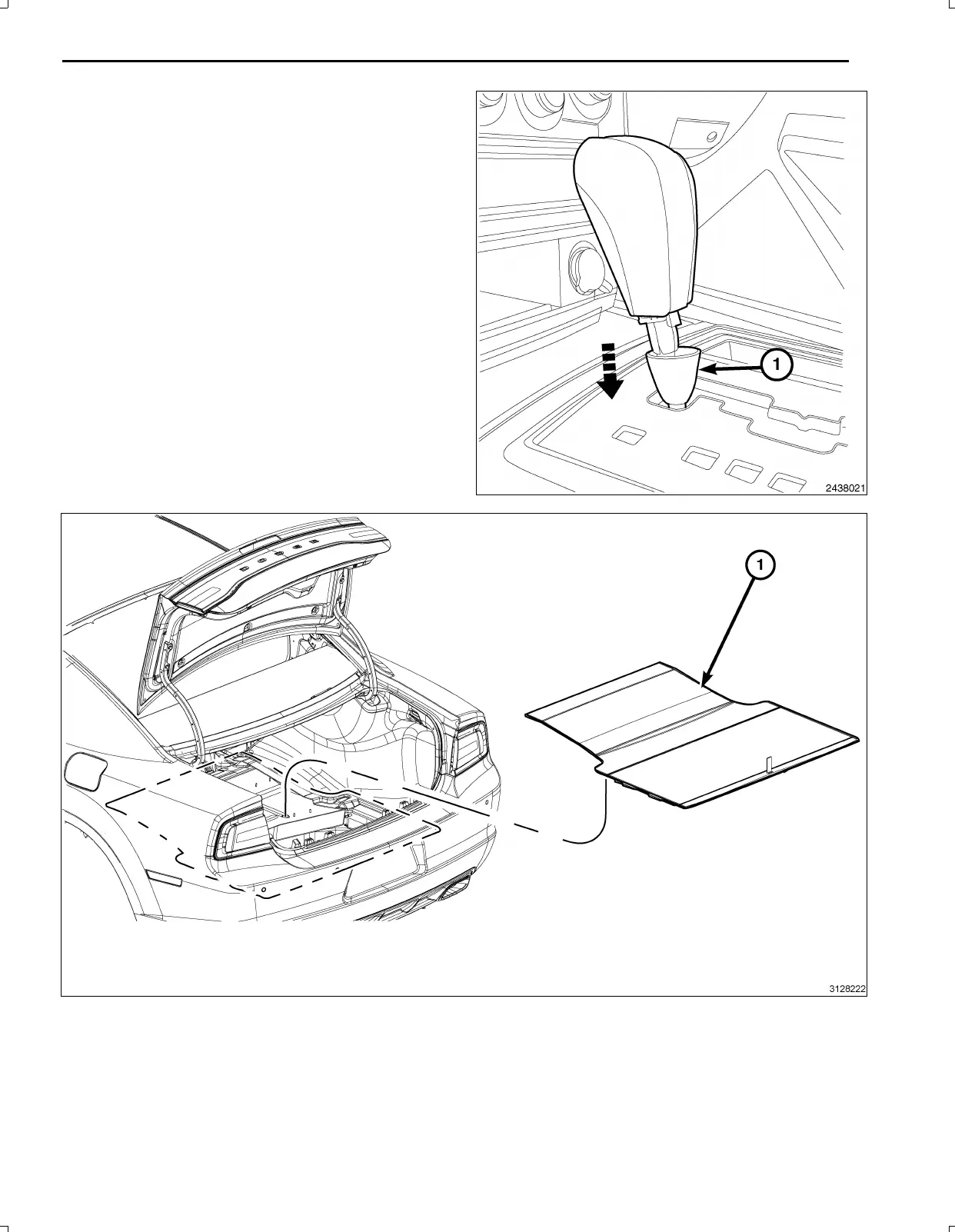 1

2438021

1

3128222