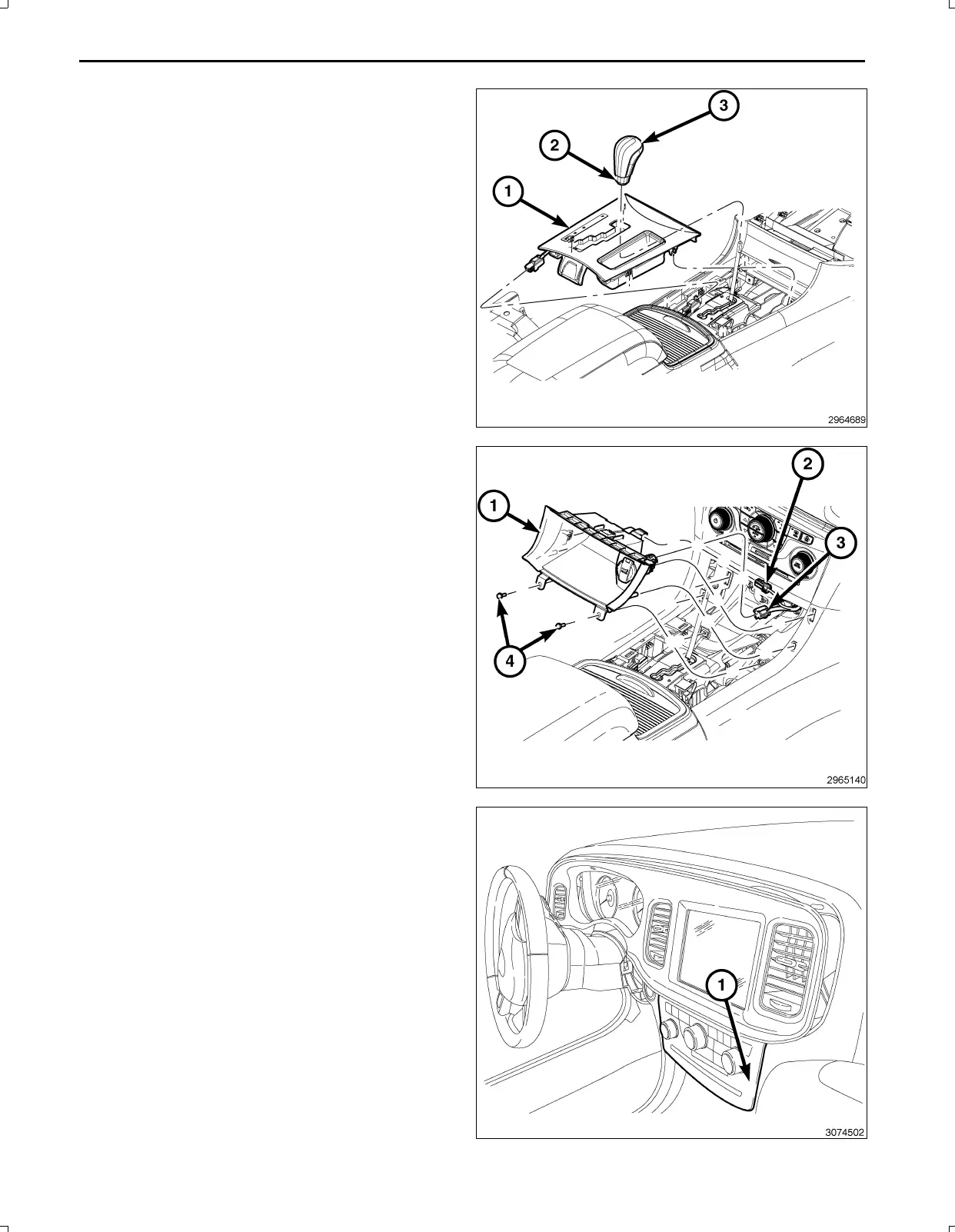 3
2
1
2964689

2
1
3
4
2965140

1
3074502