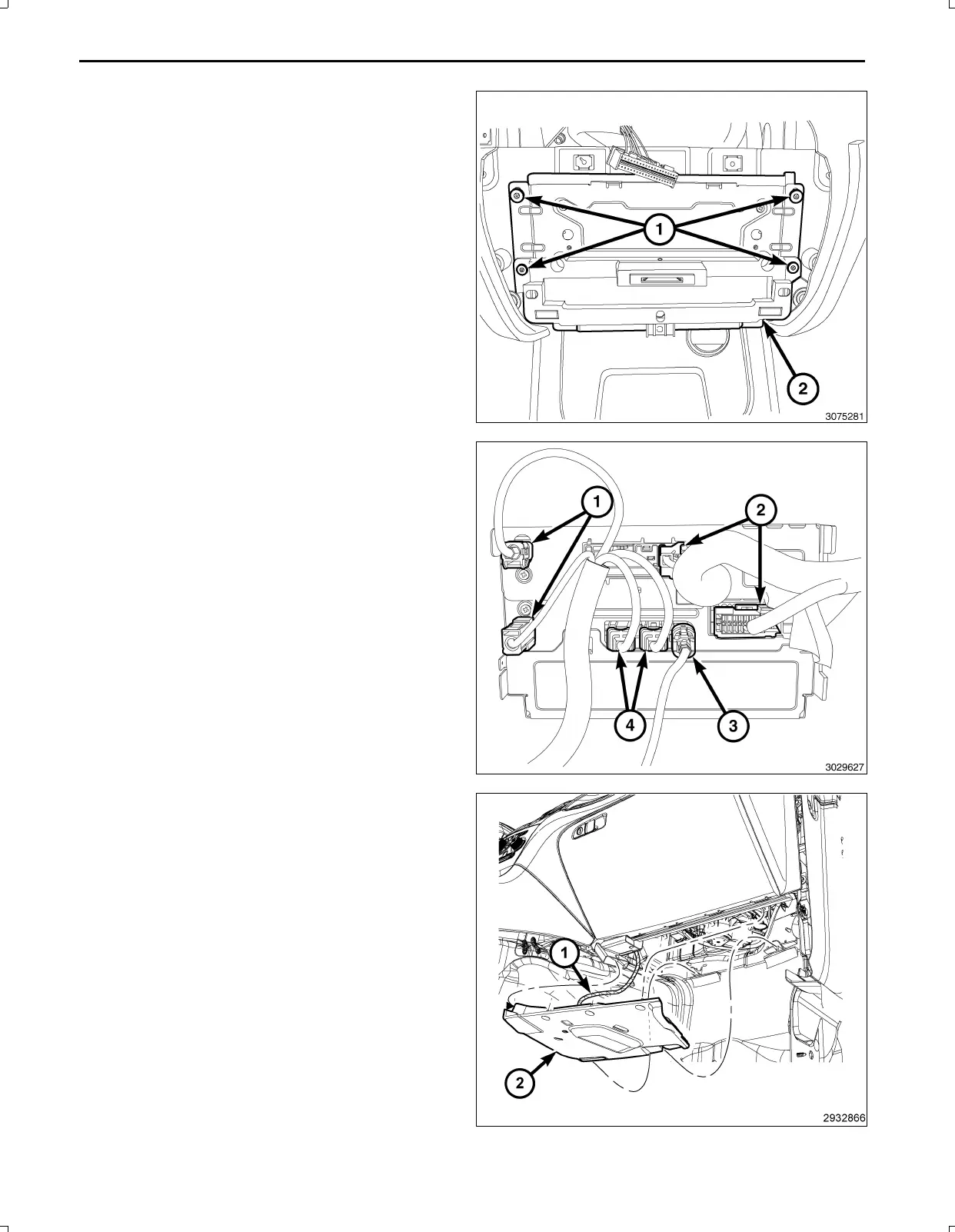 1
2
3075281

1
2
4
3
3029627

1
2
2932866