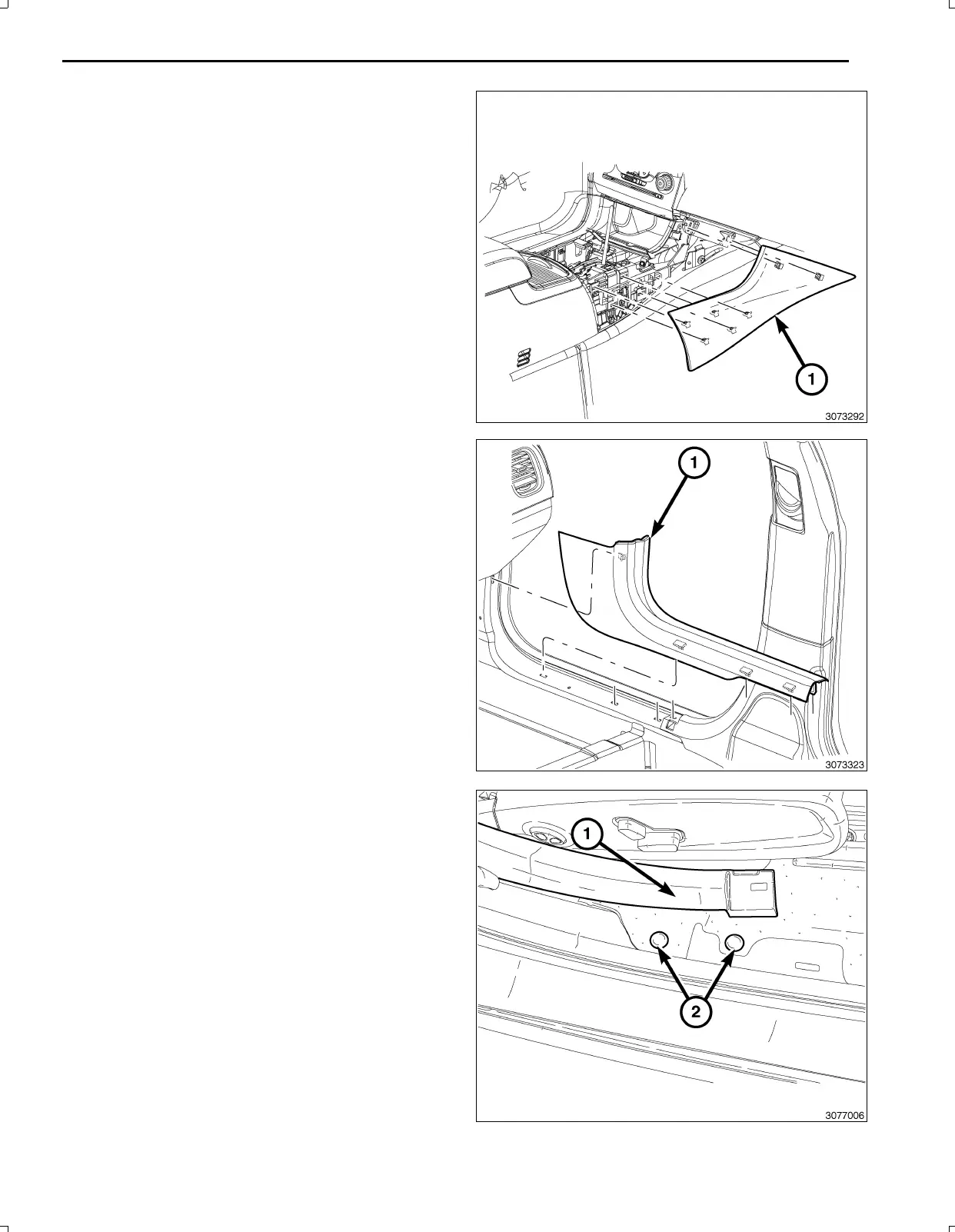 1

3073292

1

3073323

1

2

3077006