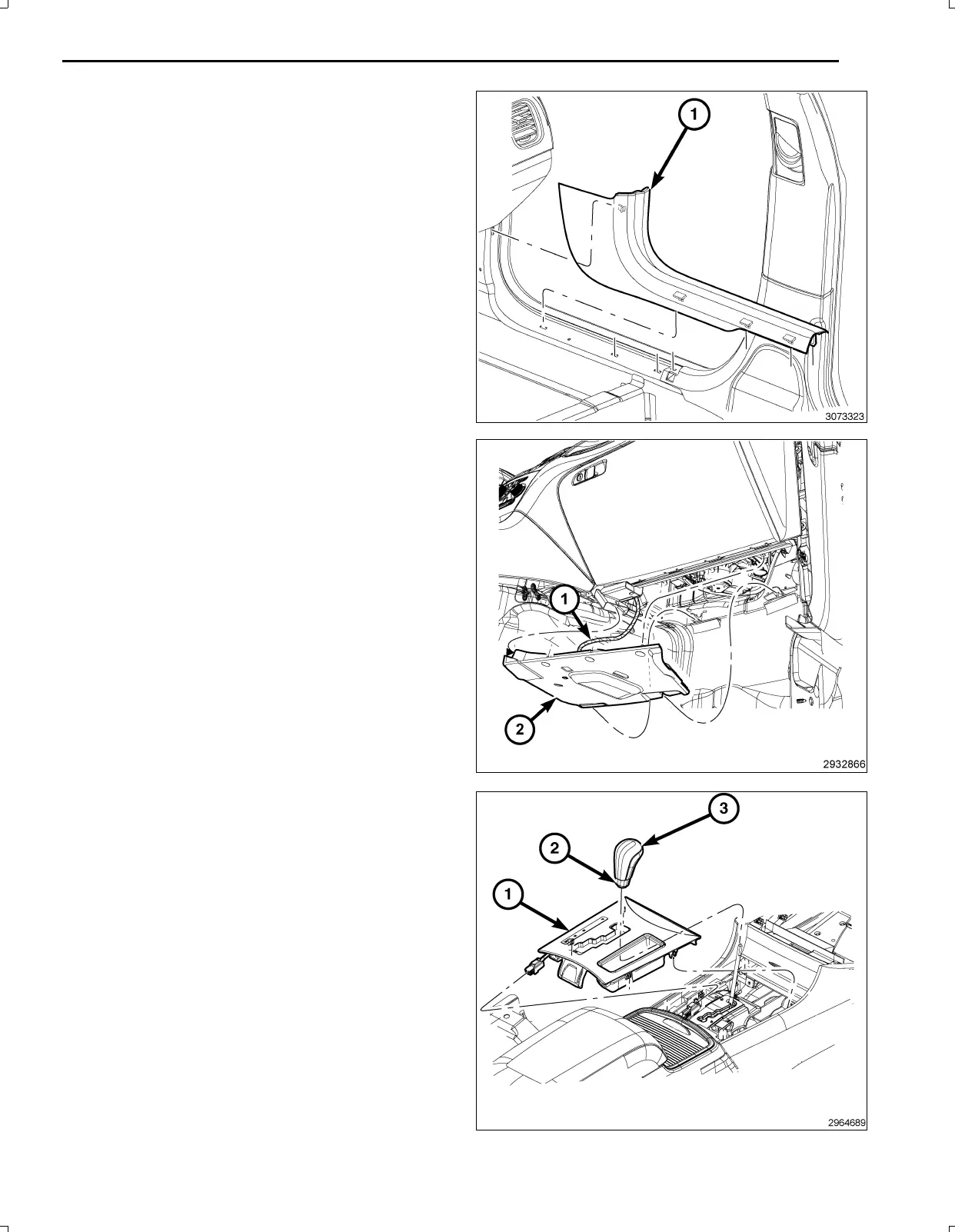 1

3073323

1

2

2932866

3

2

1

2964689