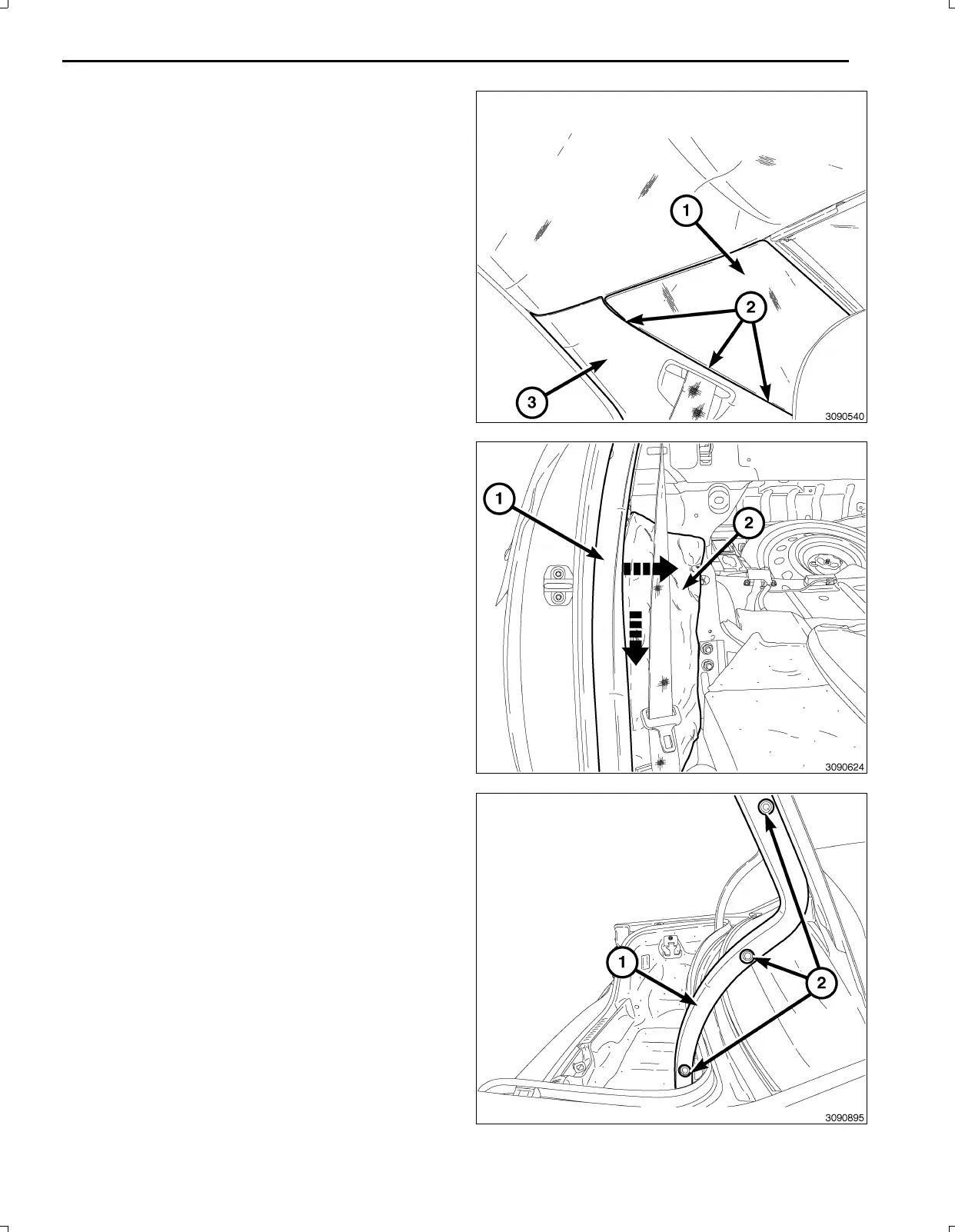 1
2
3
3090540

1
2
3090624

1
2
3090895