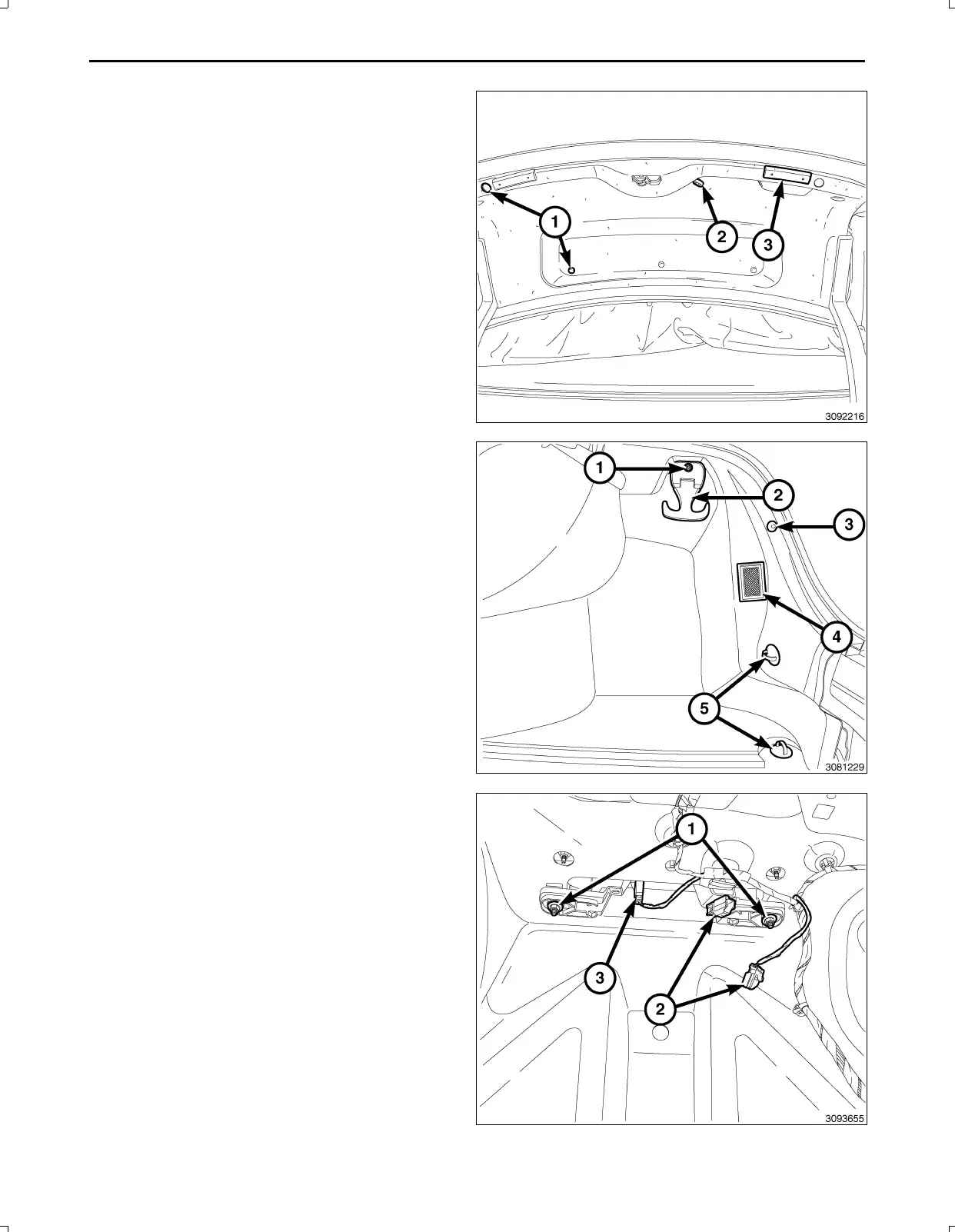 1
2
3
3092216

1
2
3
4
5
3081229

1
3
2
3093655